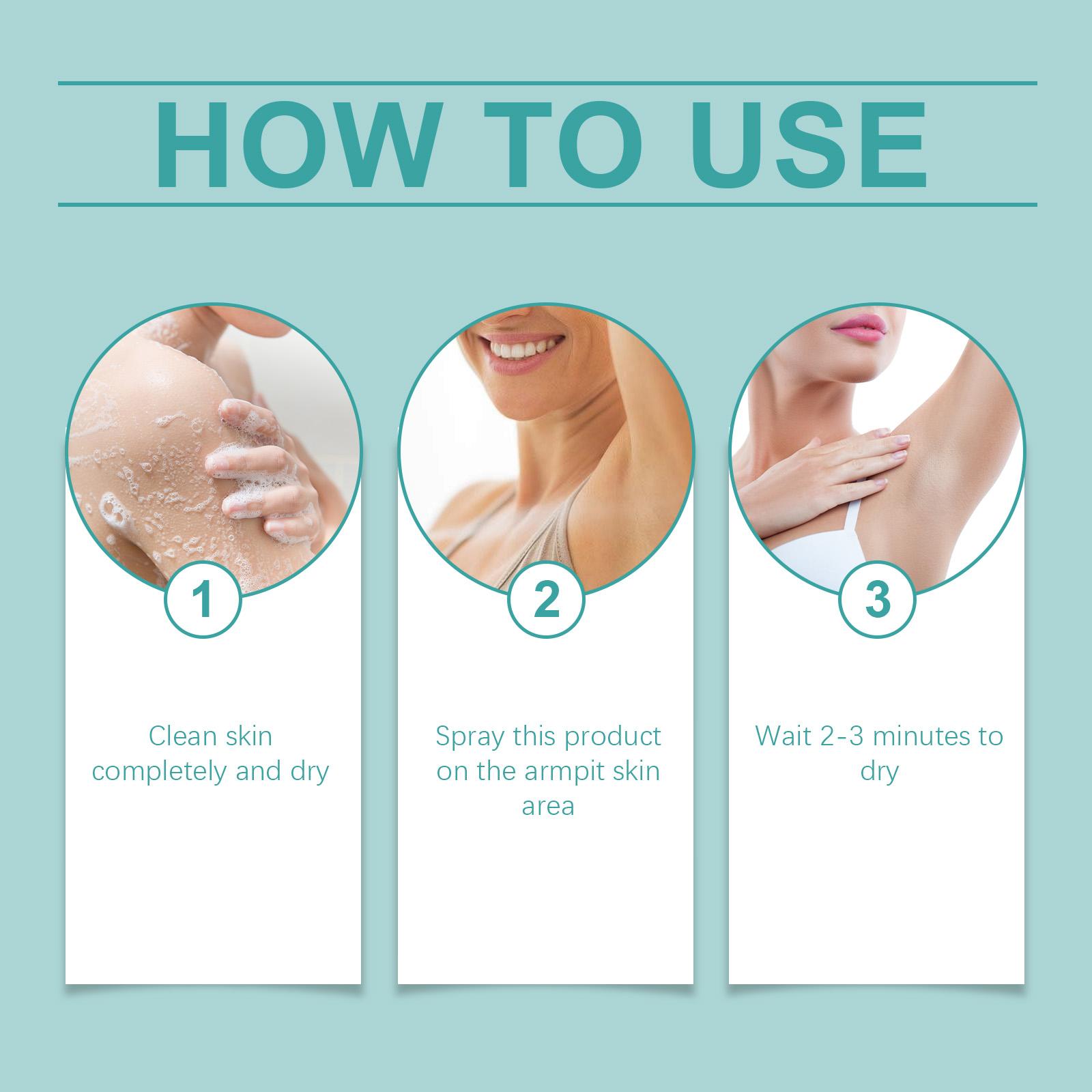 HOW TO USE

1

Clean skin completely and dry

2

Spray this product on the armpit skin area

3

Wait 2-3 minutes to dry