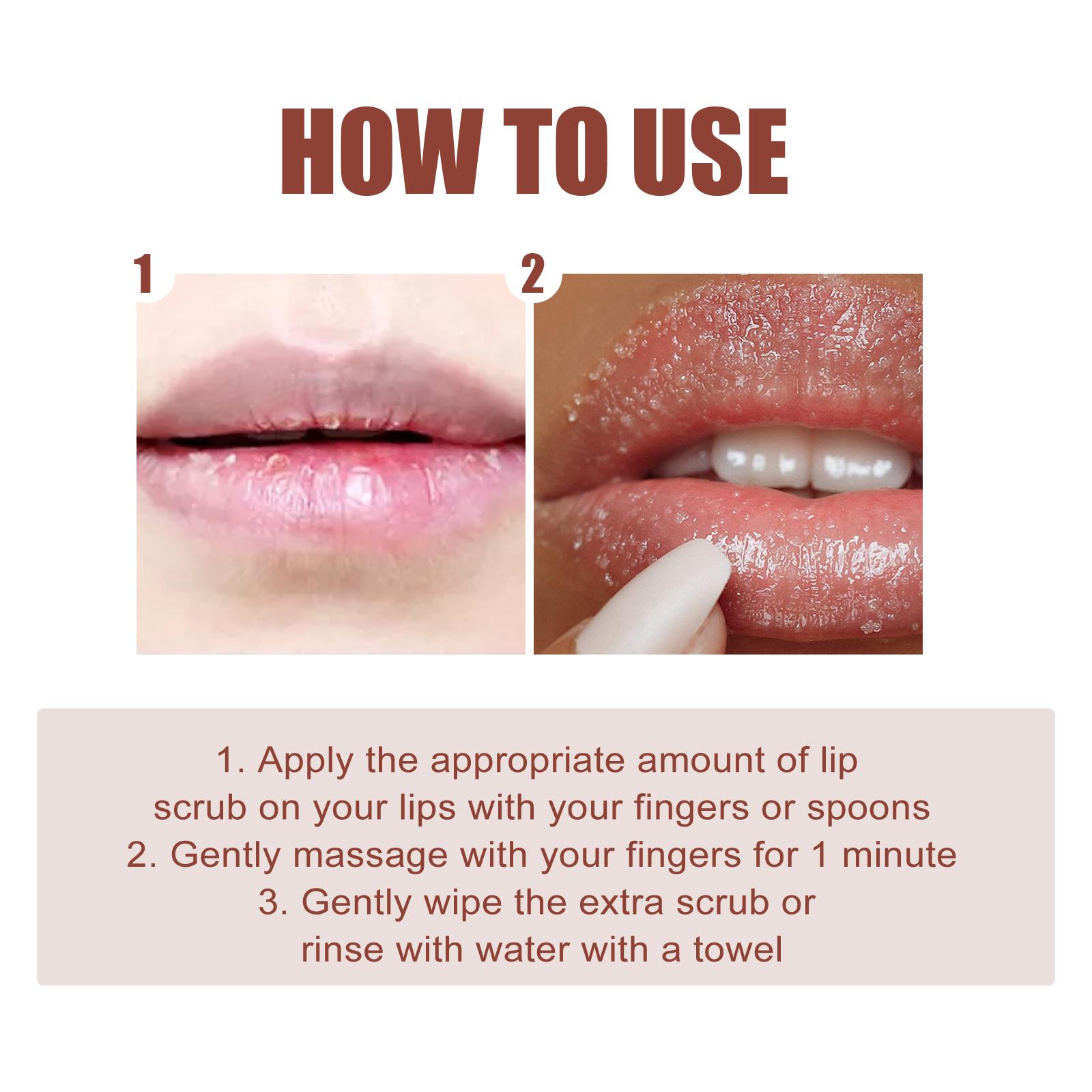 HOW TO USE

1

2

1. Apply the appropriate amount of lip scrub on your lips with your fingers or spoons
2. Gently massage with your fingers for 1 minute
3. Gently wipe the extra scrub or rinse with water with a towel