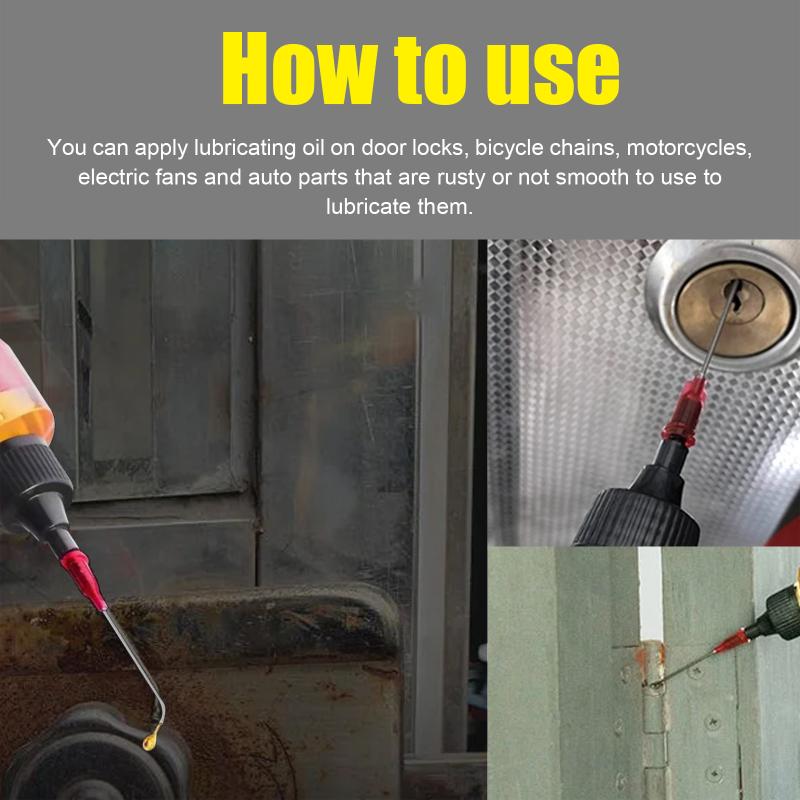 How to use

You can apply lubricating oil on door locks, bicycle chains, motorcycles, electric fans and auto parts that are rusty or not smooth to use to lubricate them.