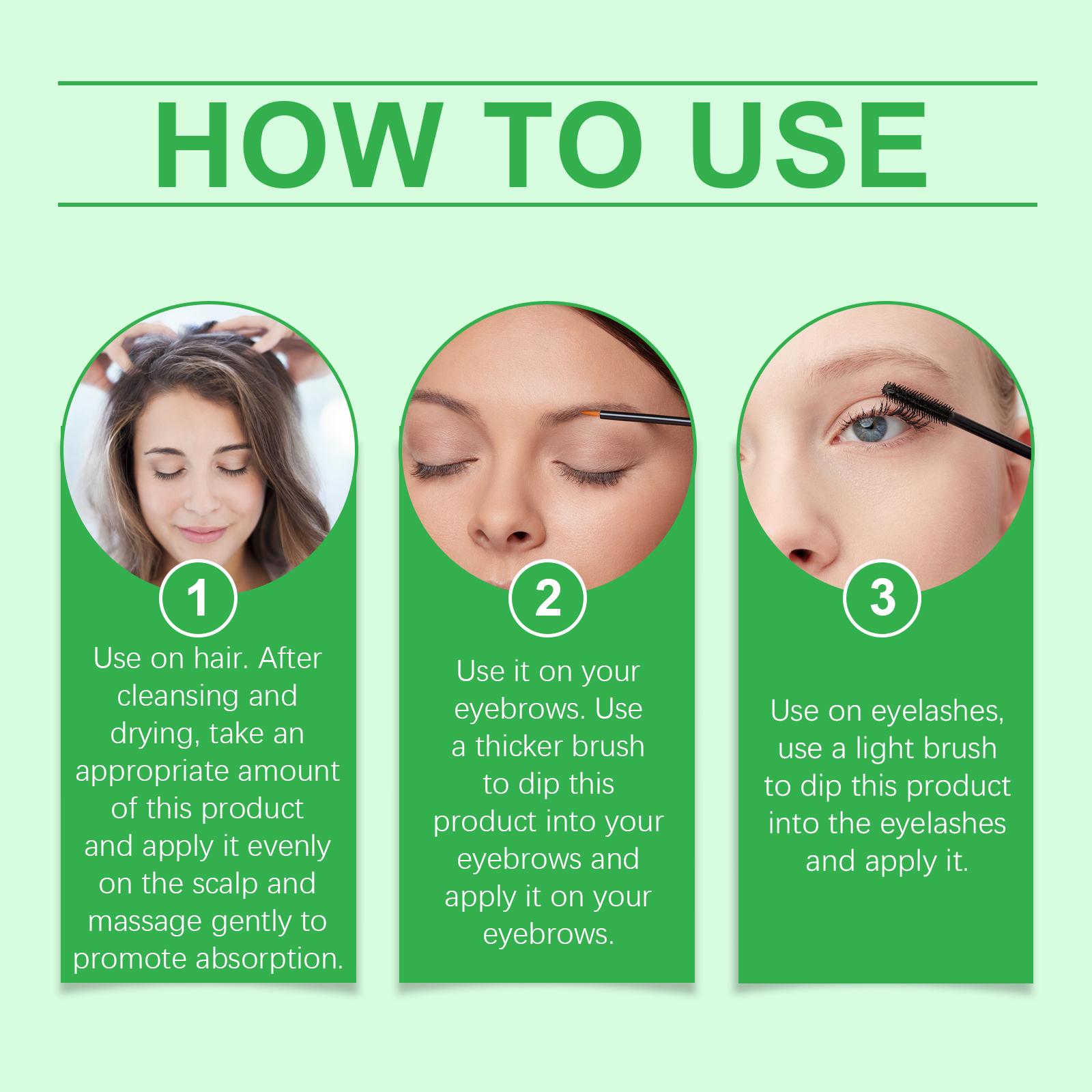 HOW TO USE

1
Use on hair. After cleansing and drying, take an appropriate amount of this product and apply it evenly on the scalp and massage gently to promote absorption.

2
Use it on your eyebrows. Use a thicker brush to dip this product into your eyebrows and apply it on your eyebrows.

3
Use on eyelashes, use a light brush to dip this product into the eyelashes and apply it.