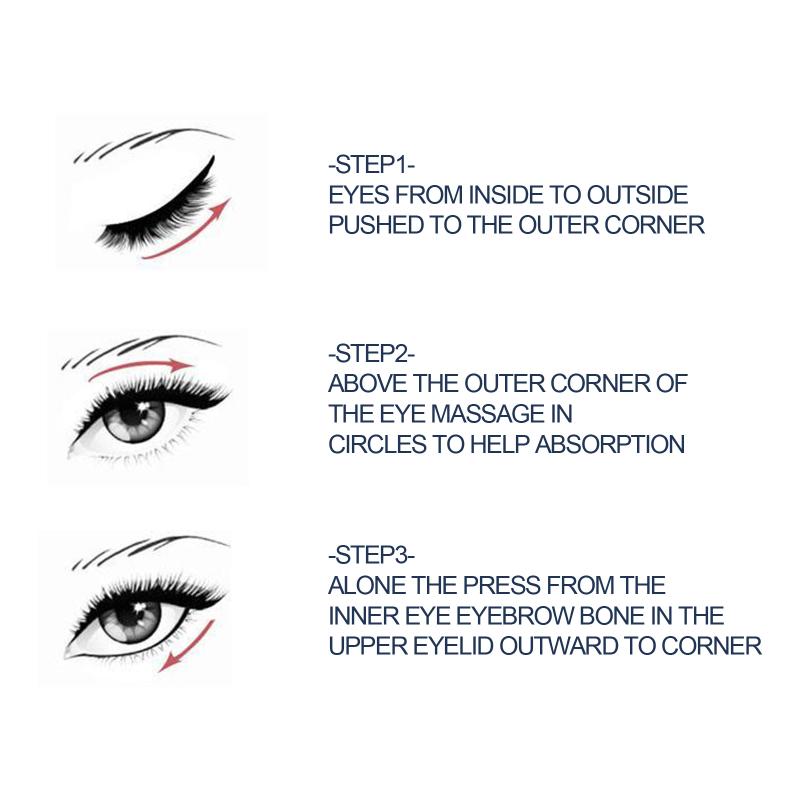 -STEP1-
EYES FROM INSIDE TO OUTSIDE PUSHED TO THE OUTER CORNER

-STEP2-
ABOVE THE OUTER CORNER OF THE EYE MASSAGE IN CIRCLES TO HELP ABSORPTION

-STEP3-
ALONE THE PRESS FROM THE INNER EYE EYEBROW BONE IN THE UPPER EYELID OUTWARD TO CORNER