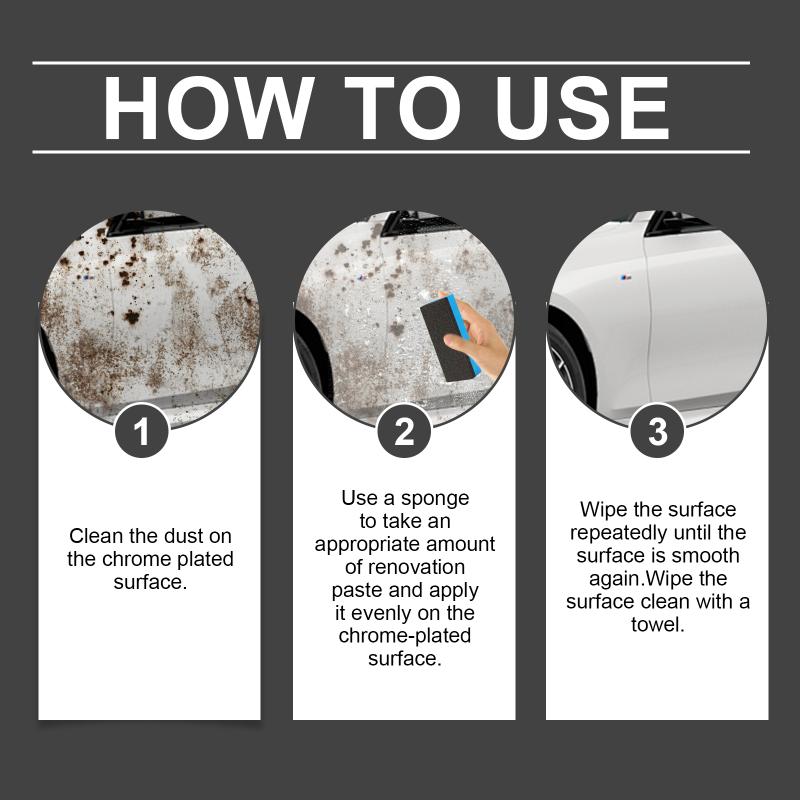 HOW TO USE

1

Clean the dust on the chrome plated surface.

2

Use a sponge to take an appropriate amount of renovation paste and apply it evenly on the chrome-plated surface.

3

Wipe the surface repeatedly until the surface is smooth again.Wipe the surface clean with a towel.