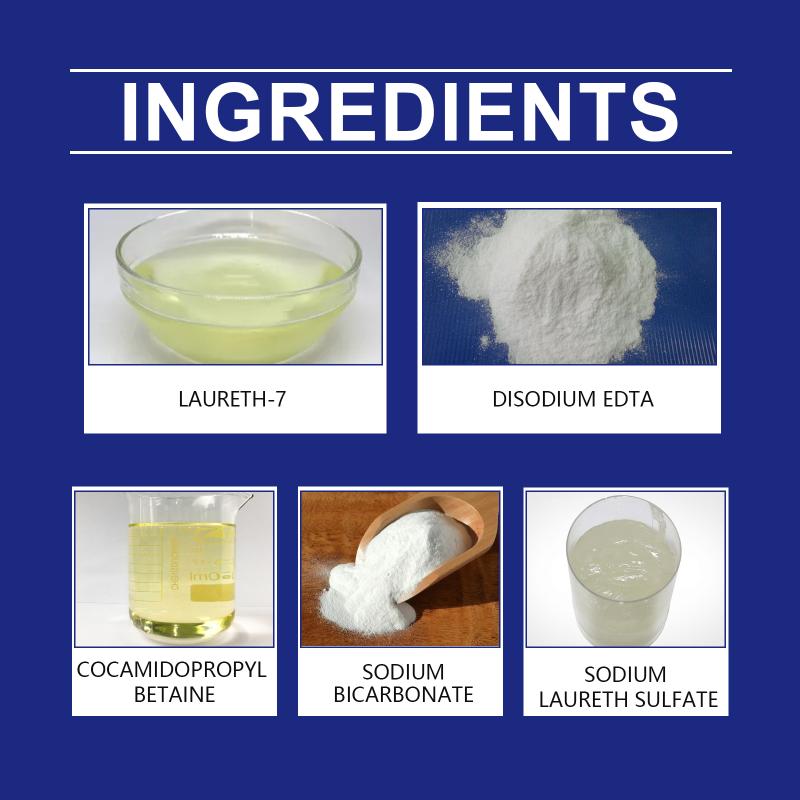 INGREDIENTS

LAURETH-7

DISODIUM EDTA

COCAMIDOPROPYL BETAINE

SODIUM BICARBONATE

SODIUM LAURETH SULFATE