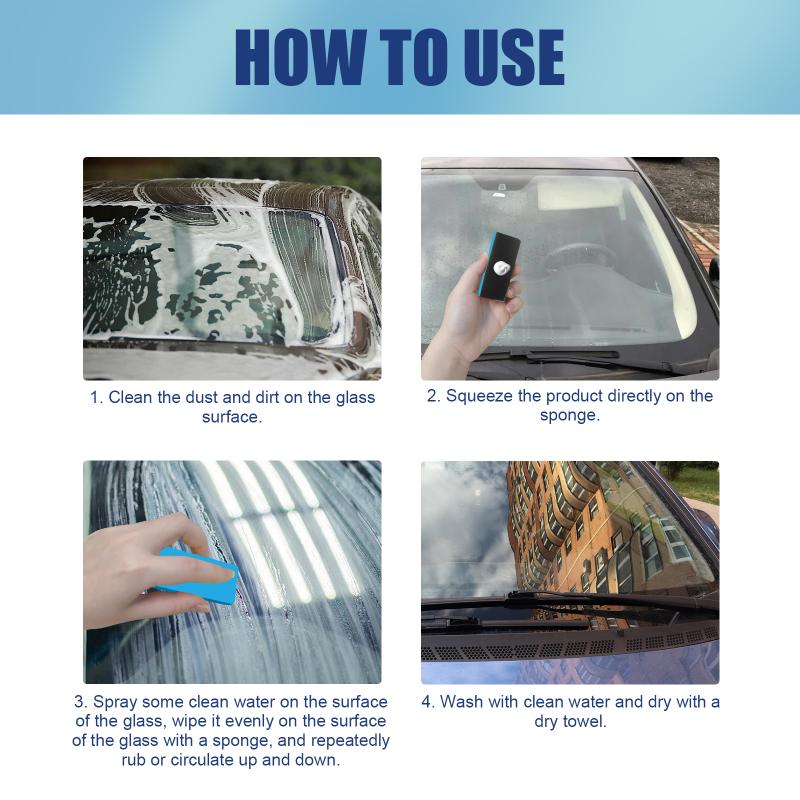 HOW TO USE

1. Clean the dust and dirt on the glass surface.

2. Squeeze the product directly on the sponge.

3. Spray some clean water on the surface of the glass, wipe it evenly on the surface of the glass with a sponge, and repeatedly rub or circulate up and down.

4. Wash with clean water and dry with a dry towel.