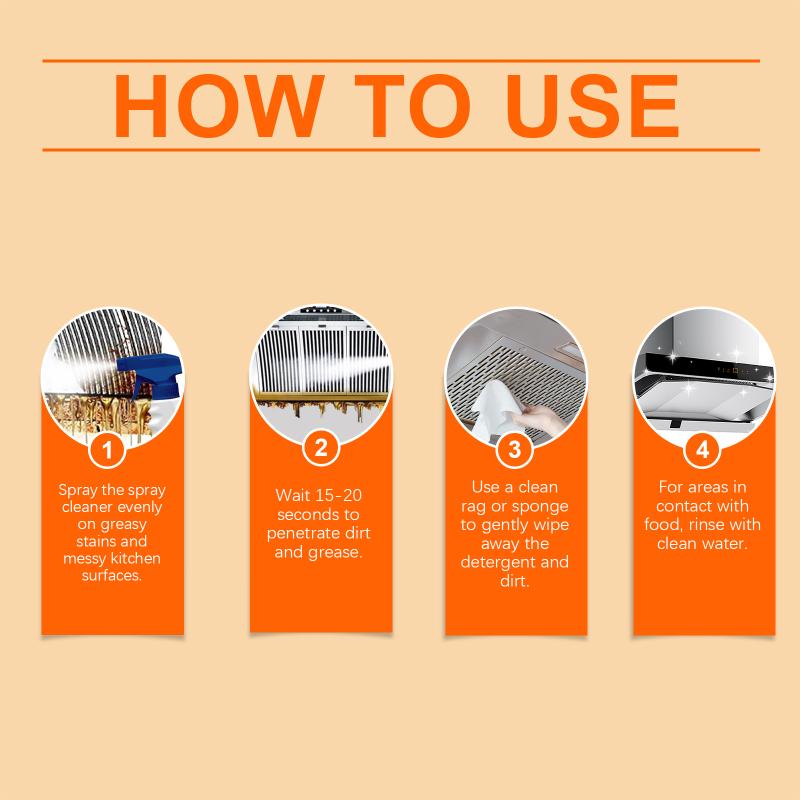 HOW TO USE

1
Spray the spray cleaner evenly on greasy stains and messy kitchen surfaces.

2
Wait 15-20 seconds to penetrate dirt and grease.

3
Use a clean rag or sponge to gently wipe away the detergent and dirt.

4
For areas in contact with food, rinse with clean water.