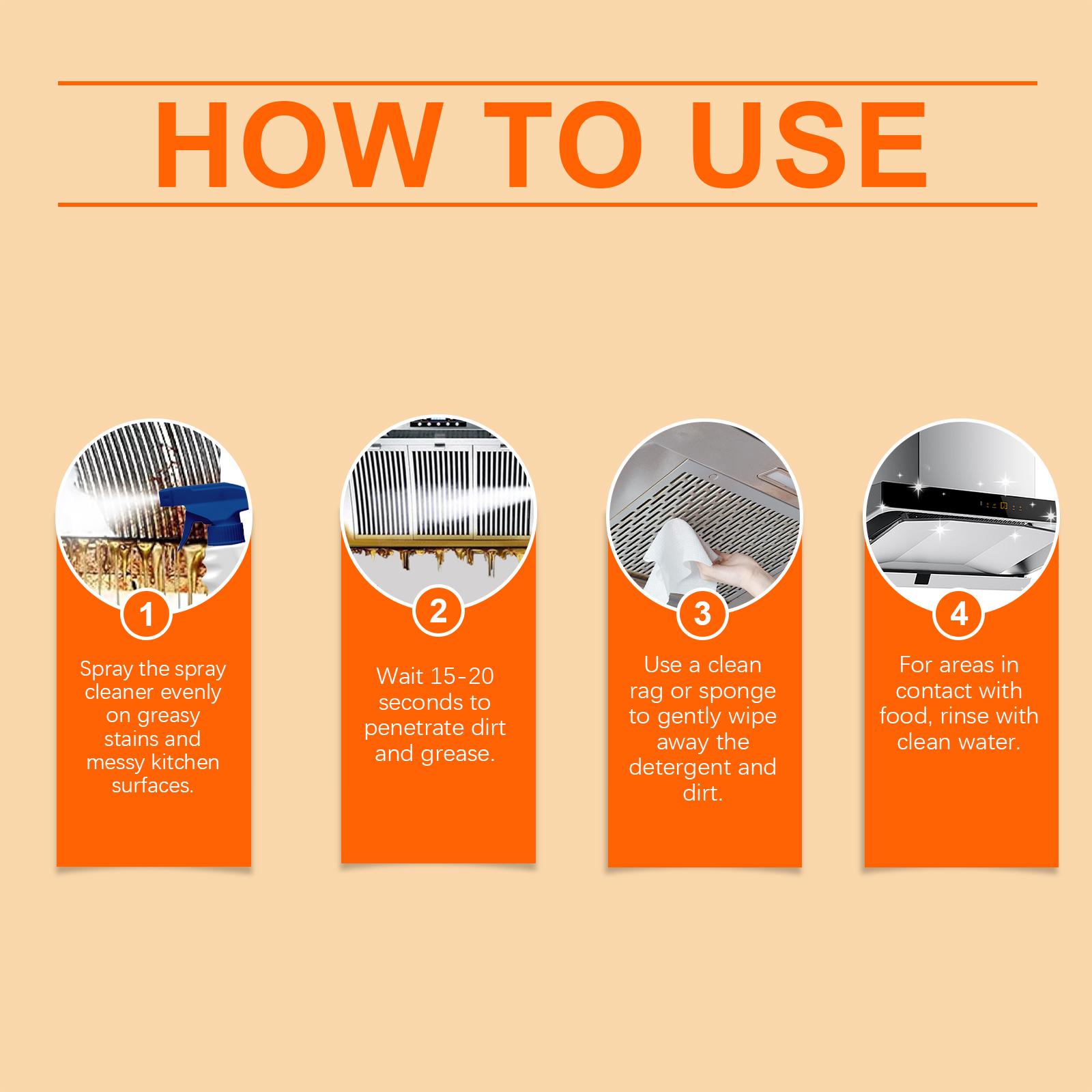 HOW TO USE

1

Spray the spray cleaner evenly on greasy stains and messy kitchen surfaces.

2

Wait 15-20 seconds to penetrate dirt and grease.

3

Use a clean rag or sponge to gently wipe away the detergent and dirt.

4

For areas in contact with food, rinse with clean water.