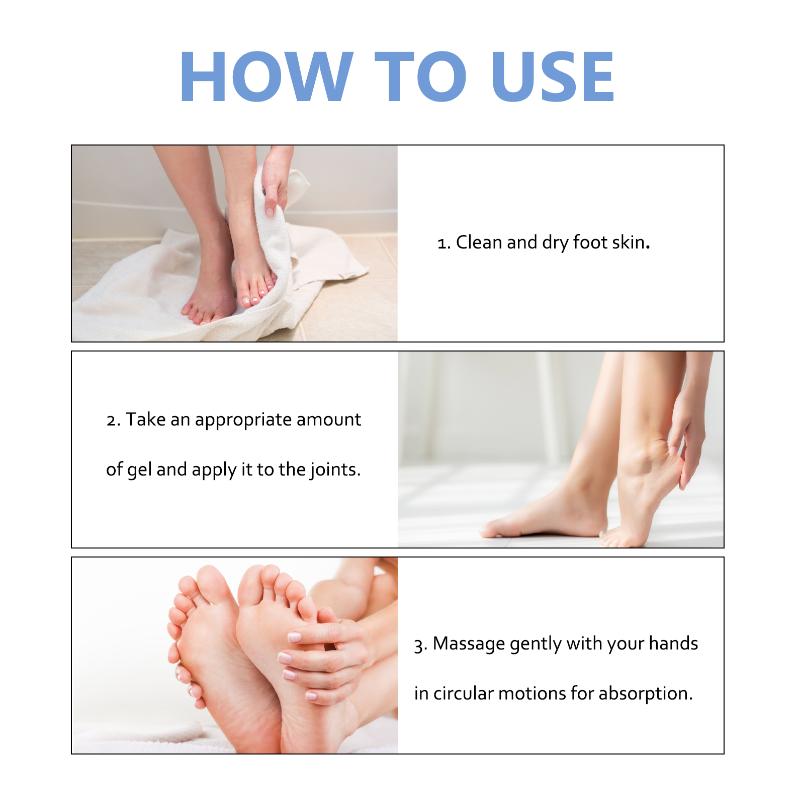 HOW TO USE

1. Clean and dry foot skin.

2. Take an appropriate amount of gel and apply it to the joints.

3. Massage gently with your hands in circular motions for absorption.