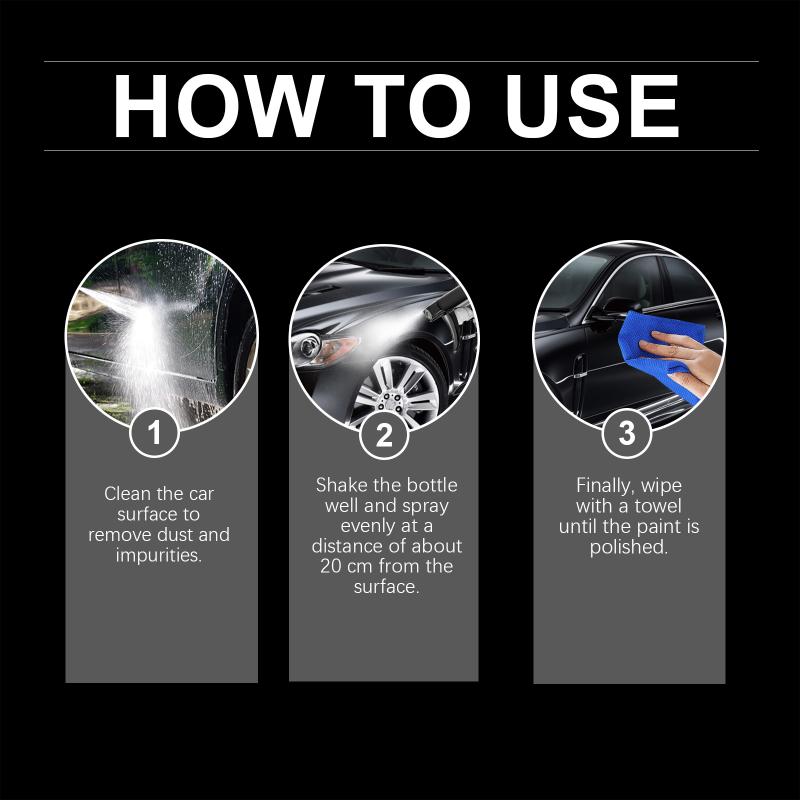 HOW TO USE

1

Clean the car surface to remove dust and impurities.

2

Shake the bottle well and spray evenly at a distance of about 20 cm from the surface.

3

Finally, wipe with a towel until the paint is polished.