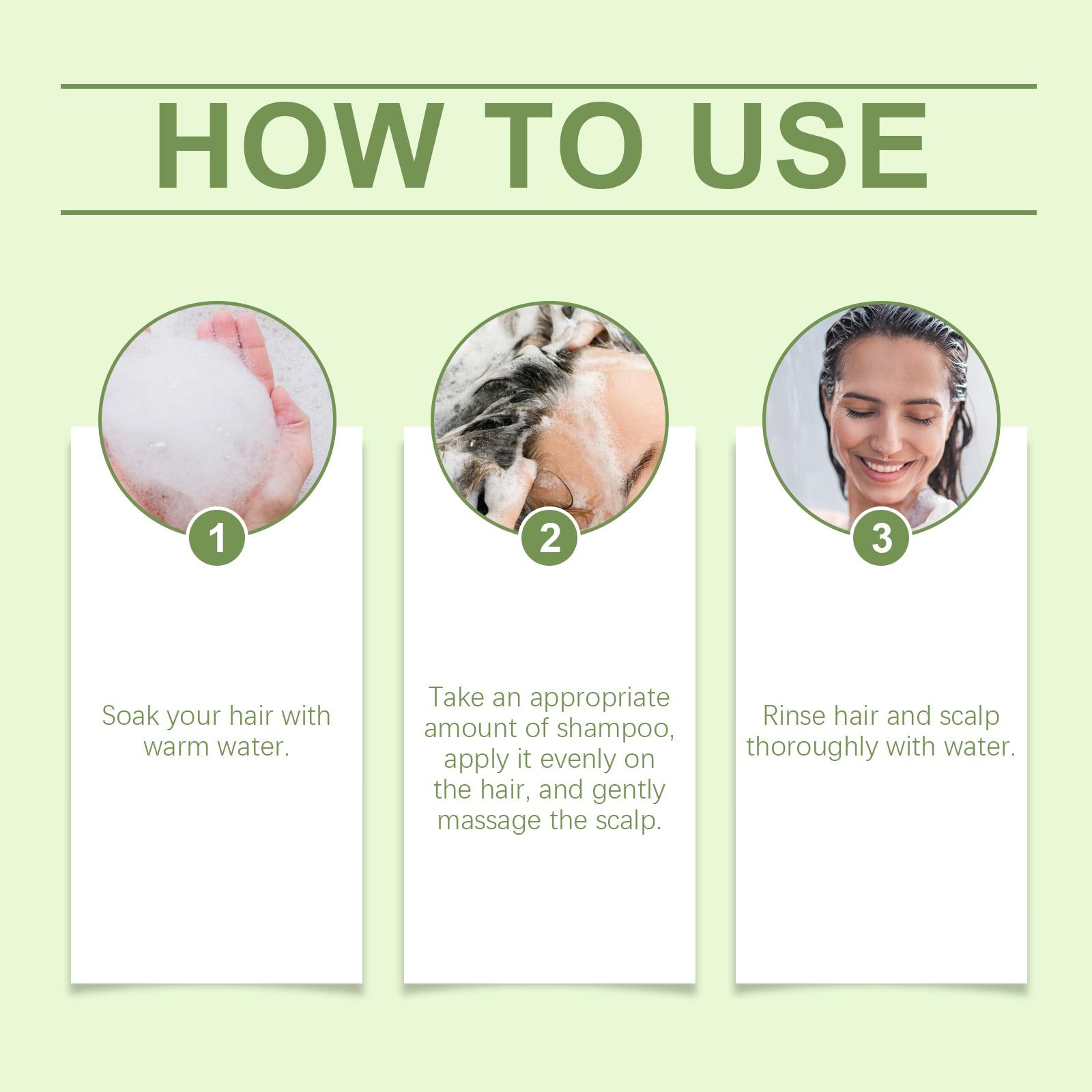 HOW TO USE

1

Soak your hair with warm water.

2

Take an appropriate amount of shampoo, apply it evenly on the hair, and gently massage the scalp.

3

Rinse hair and scalp thoroughly with water.