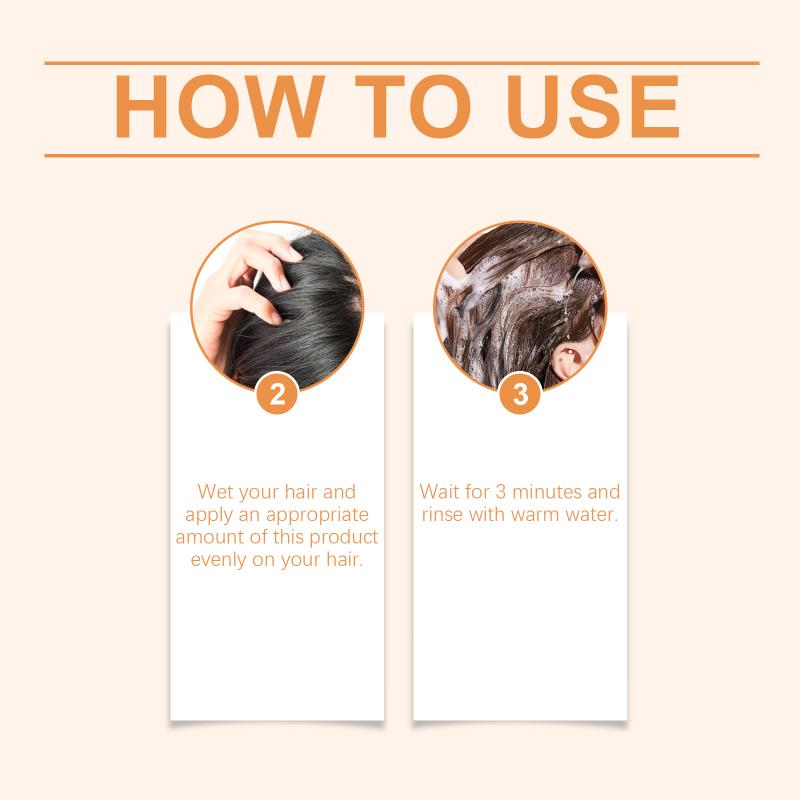 HOW TO USE

2

Wet your hair and apply an appropriate amount of this product evenly on your hair.

3

Wait for 3 minutes and rinse with warm water.