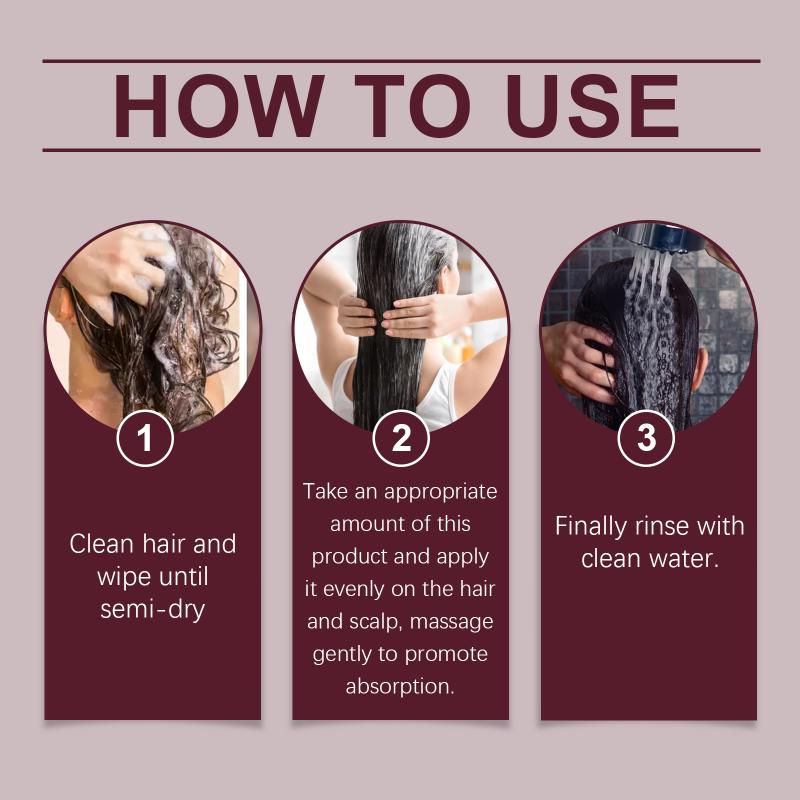 HOW TO USE

1

Clean hair and wipe until semi-dry

2

Take an appropriate amount of this product and apply it evenly on the hair and scalp, massage gently to promote absorption.

3

Finally rinse with clean water.