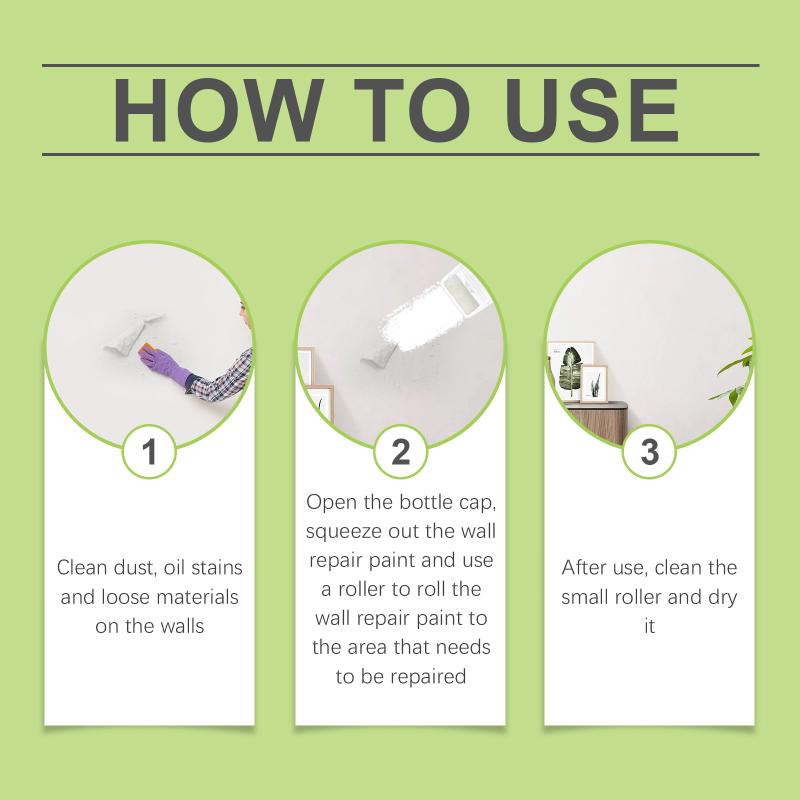 HOW TO USE

1

Clean dust, oil stains and loose materials on the walls

2

Open the bottle cap, squeeze out the wall repair paint and use a roller to roll the wall repair paint to the area that needs to be repaired

3

After use, clean the small roller and dry it