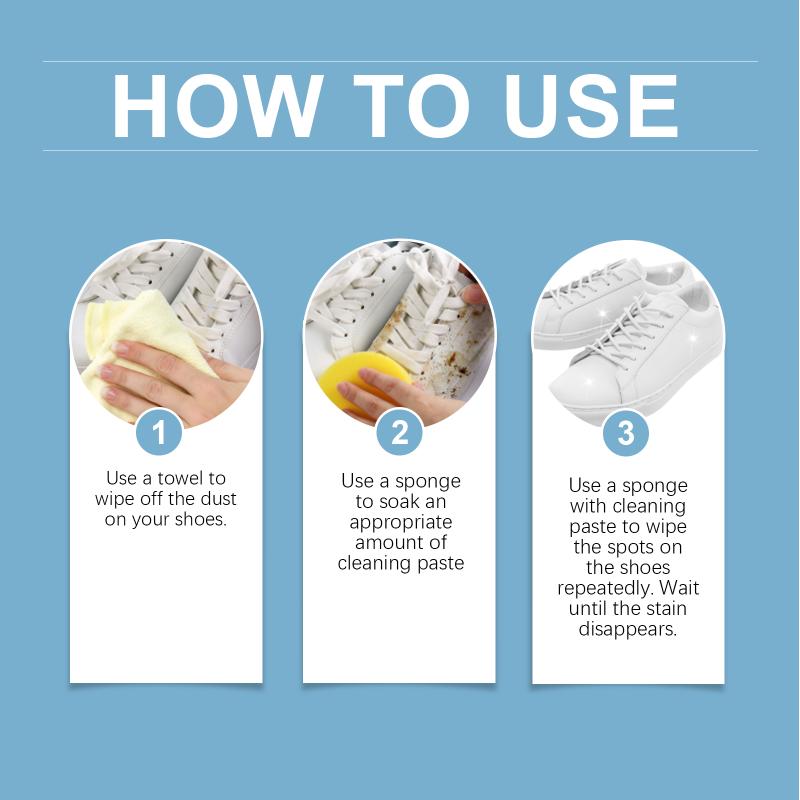 HOW TO USE

1

Use a towel to wipe off the dust on your shoes.

2

Use a sponge to soak an appropriate amount of cleaning paste

3

Use a sponge with cleaning paste to wipe the spots on the shoes repeatedly. Wait until the stain disappears.