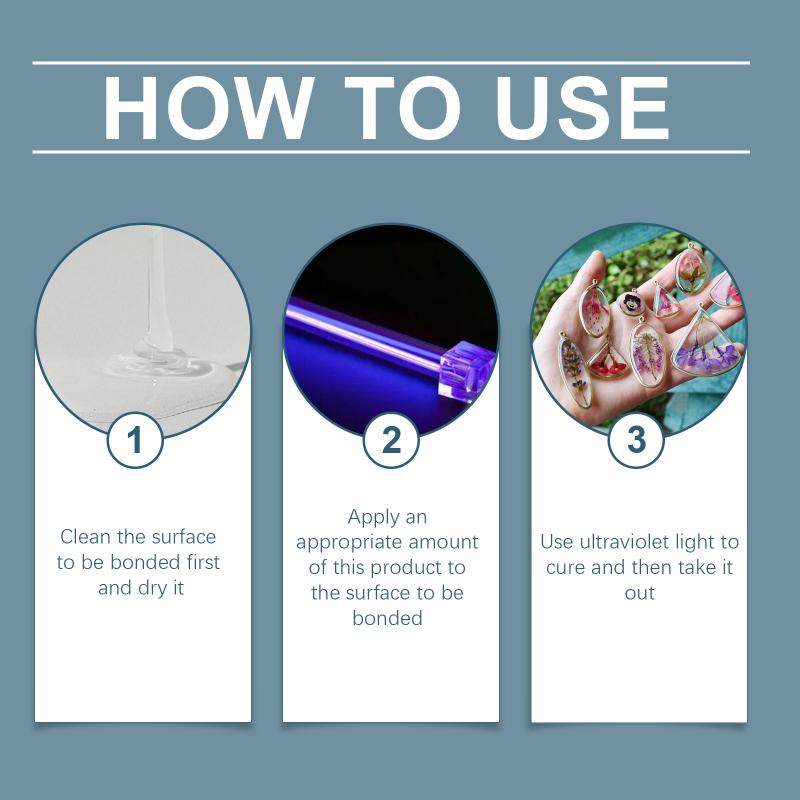 HOW TO USE

1

Clean the surface to be bonded first and dry it

2

Apply an appropriate amount of this product to the surface to be bonded

3

Use ultraviolet light to cure and then take it out