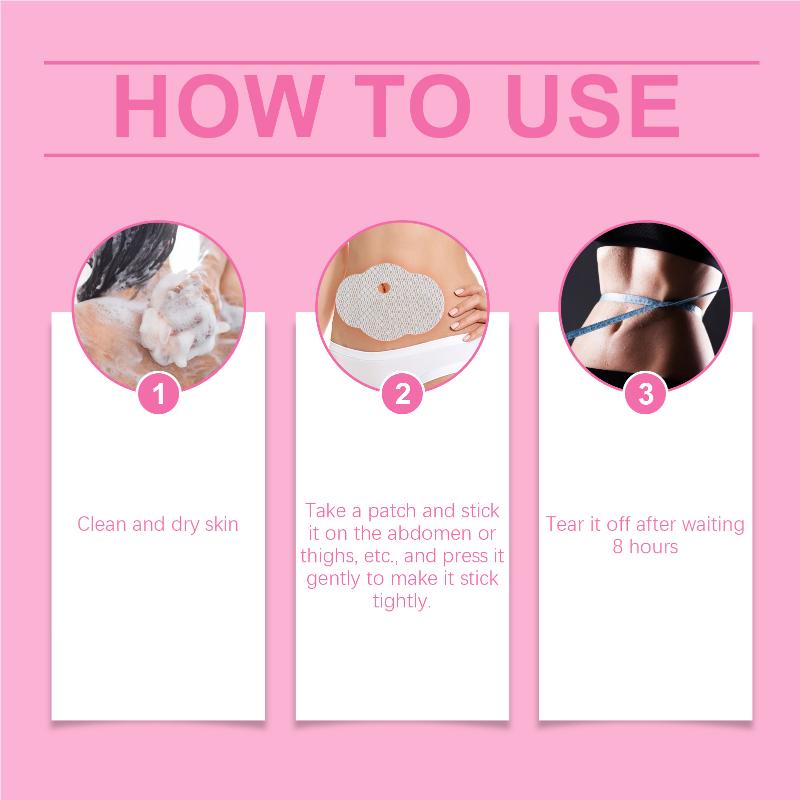 HOW TO USE

1

Clean and dry skin

2

Take a patch and stick it on the abdomen or thighs, etc., and press it gently to make it stick tightly.

3

Tear it off after waiting 8 hours