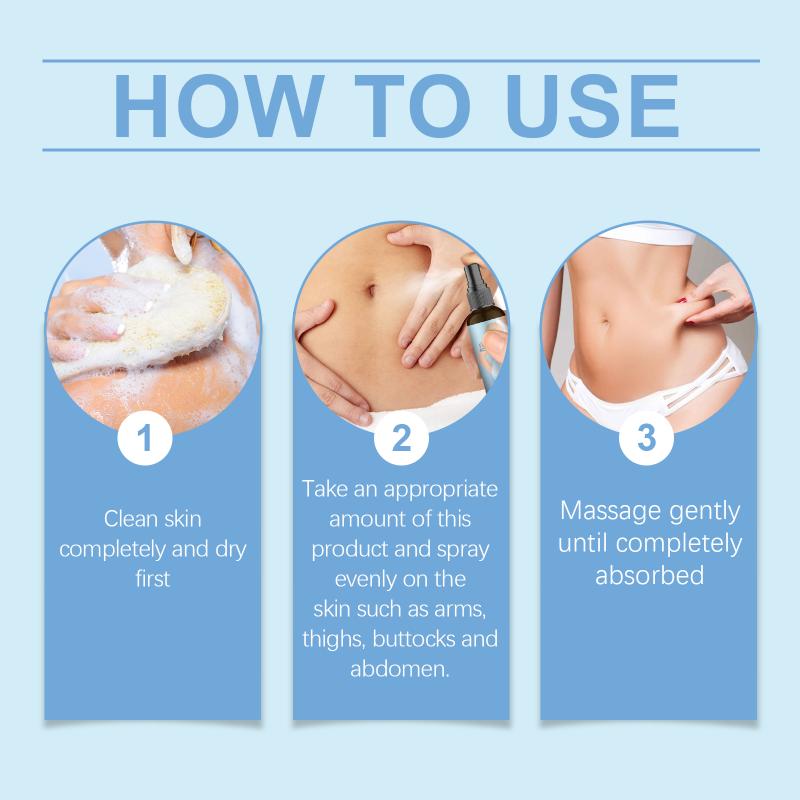 HOW TO USE

1

Clean skin completely and dry first

2

Take an appropriate amount of this product and spray evenly on the skin such as arms, thighs, buttocks and abdomen.

3

Massage gently until completely absorbed