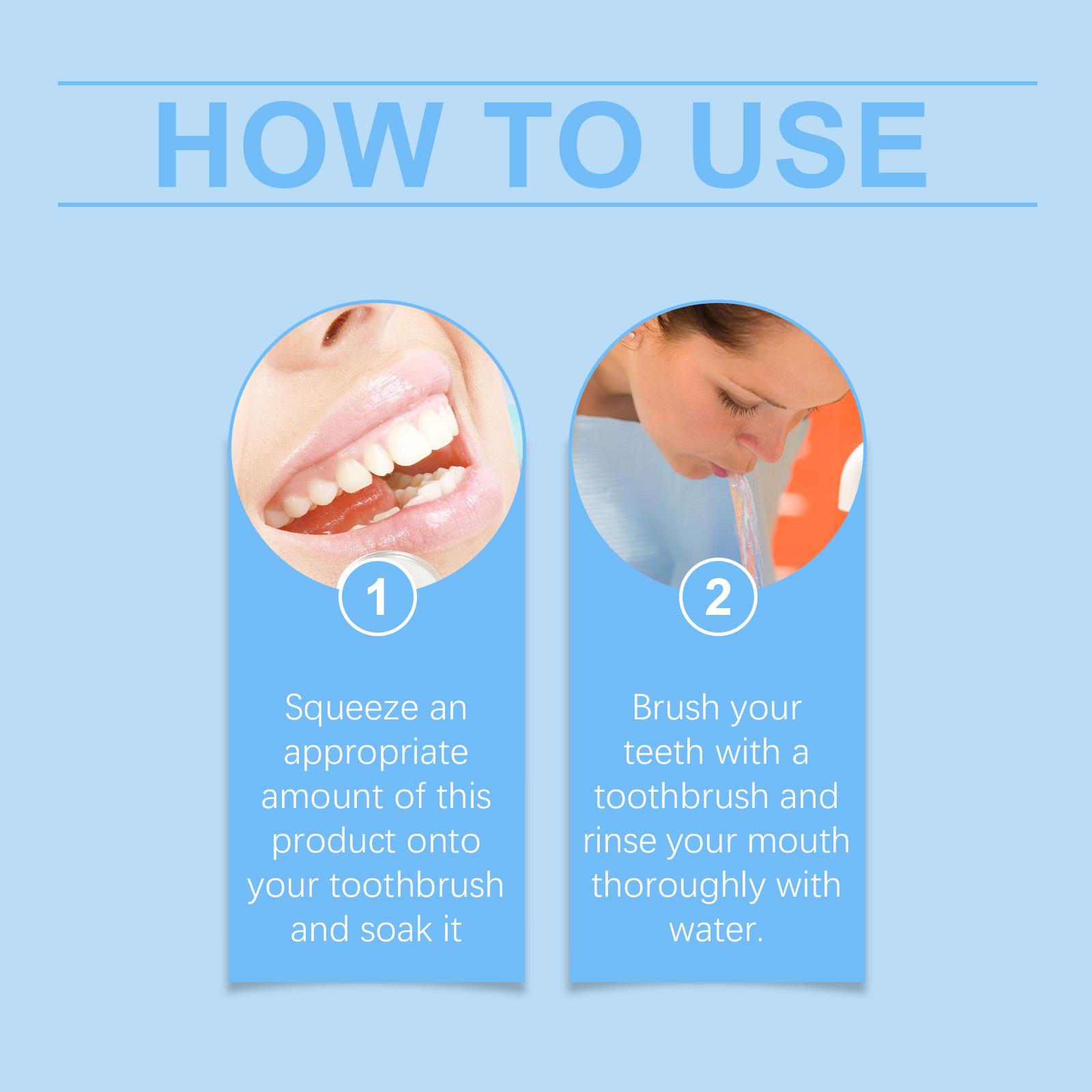 HOW TO USE

1

Squeeze an appropriate amount of this product onto your toothbrush and soak it

2

Brush your teeth with a toothbrush and rinse your mouth thoroughly with water.