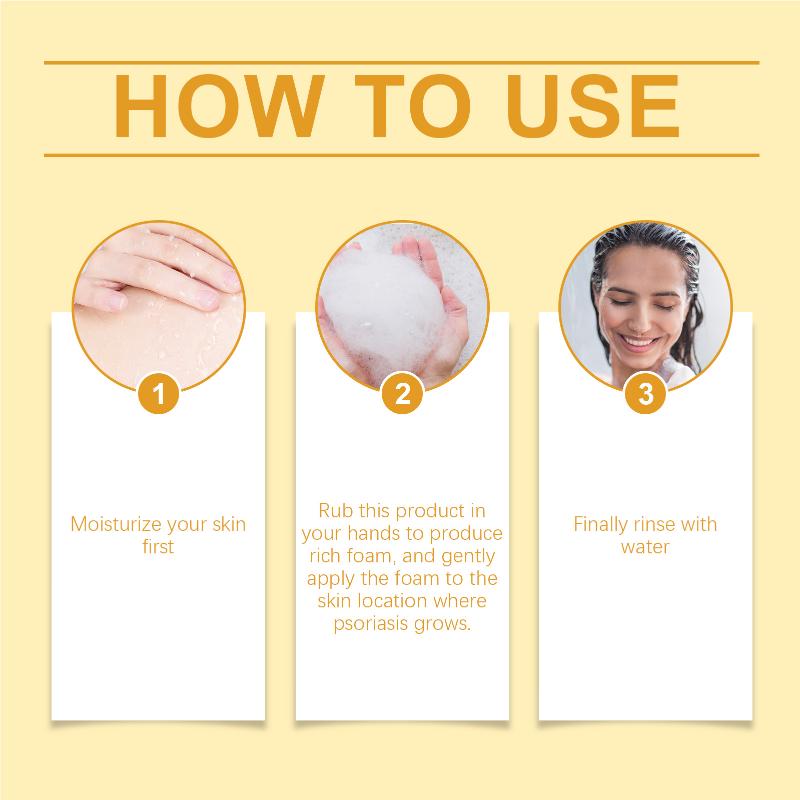 HOW TO USE

1

Moisturize your skin first

2

Rub this product in your hands to produce rich foam, and gently apply the foam to the skin location where psoriasis grows.

3

Finally rinse with water