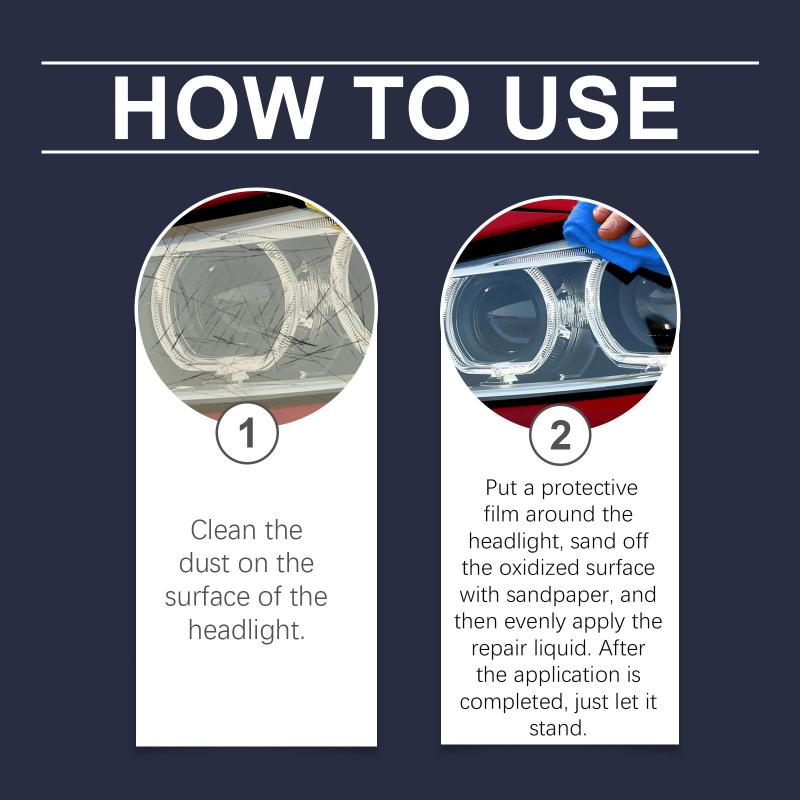 HOW TO USE

1

Clean the dust on the surface of the headlight.

2

Put a protective film around the headlight, sand off the oxidized surface with sandpaper, and then evenly apply the repair liquid. After the application is completed, just let it stand.