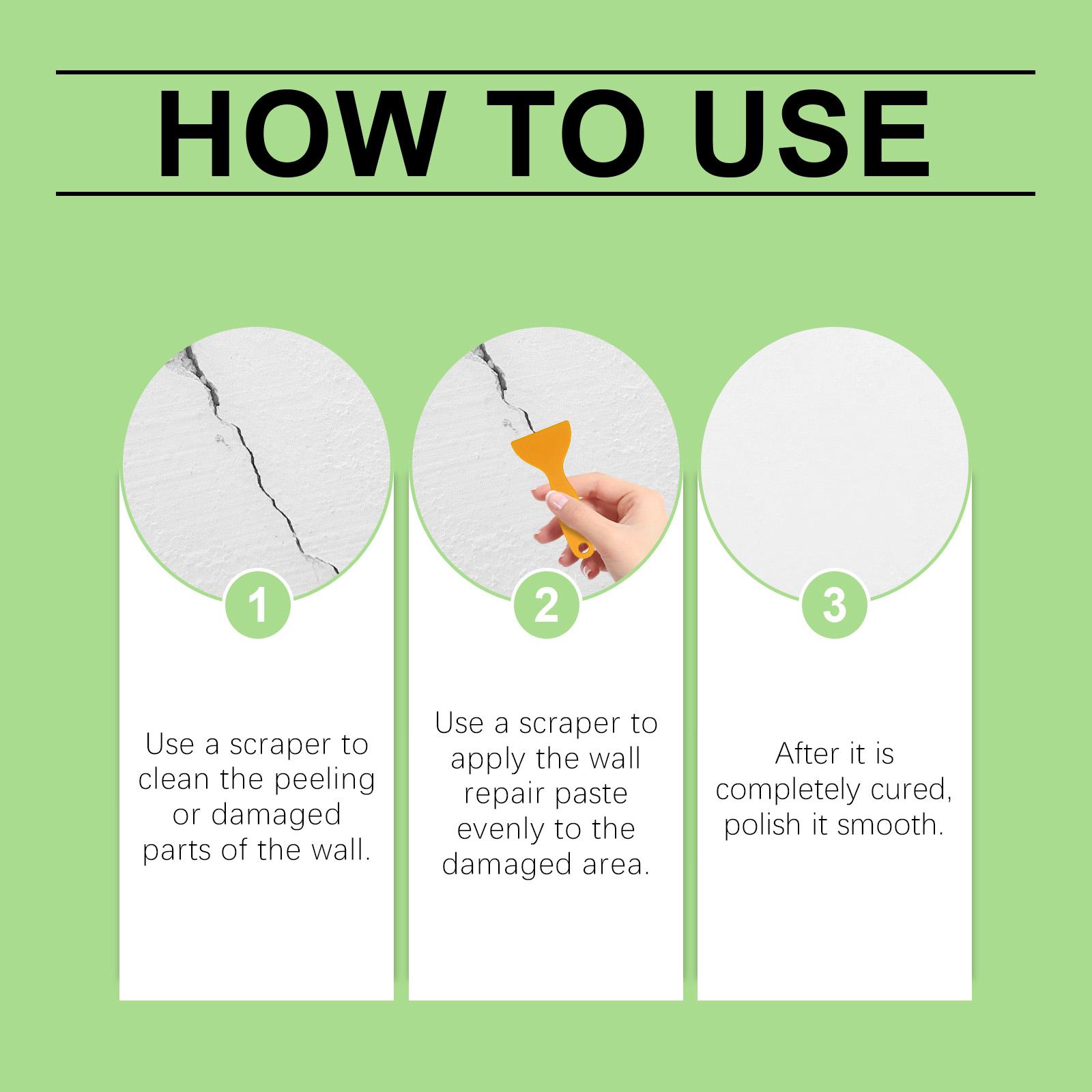 HOW TO USE

1

Use a scraper to clean the peeling or damaged parts of the wall.

2

Use a scraper to apply the wall repair paste evenly to the damaged area.

3

After it is completely cured, polish it smooth.