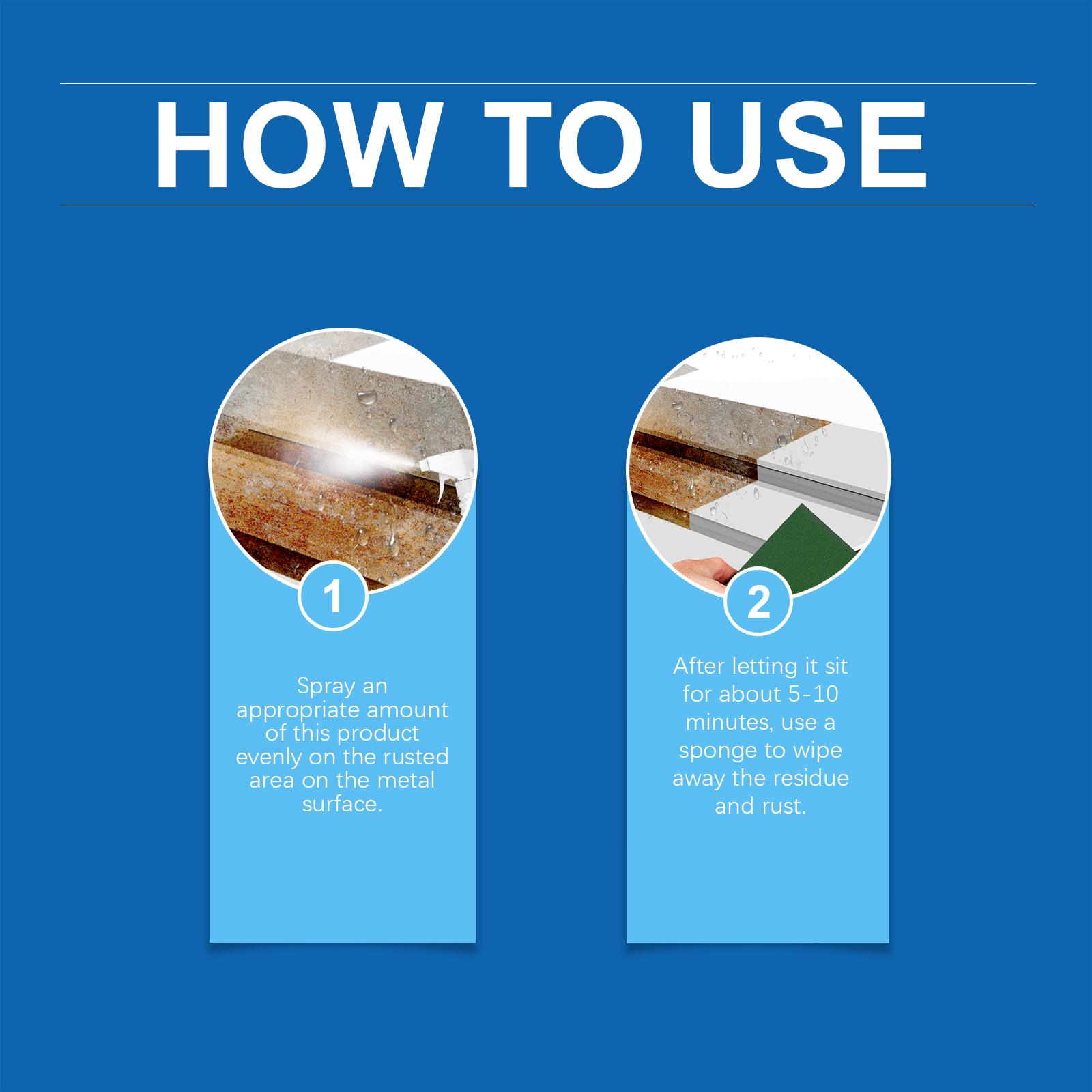 HOW TO USE

1

Spray an appropriate amount of this product evenly on the rusted area on the metal surface.

2

After letting it sit for about 5-10 minutes, use a sponge to wipe away the residue and rust.