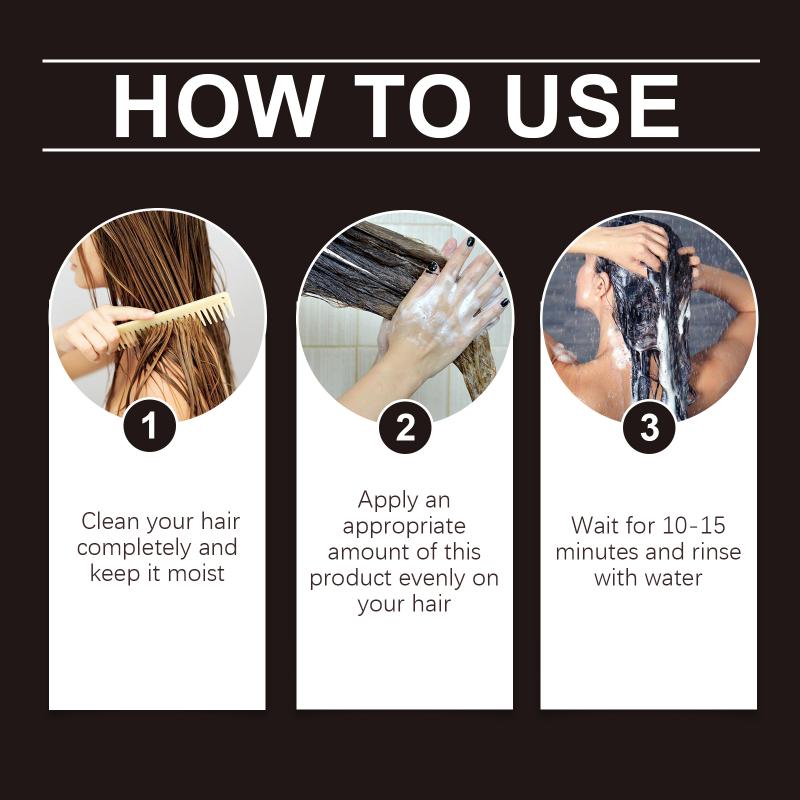 HOW TO USE

1

Clean your hair completely and keep it moist

2

Apply an appropriate amount of this product evenly on your hair

3

Wait for 10-15 minutes and rinse with water