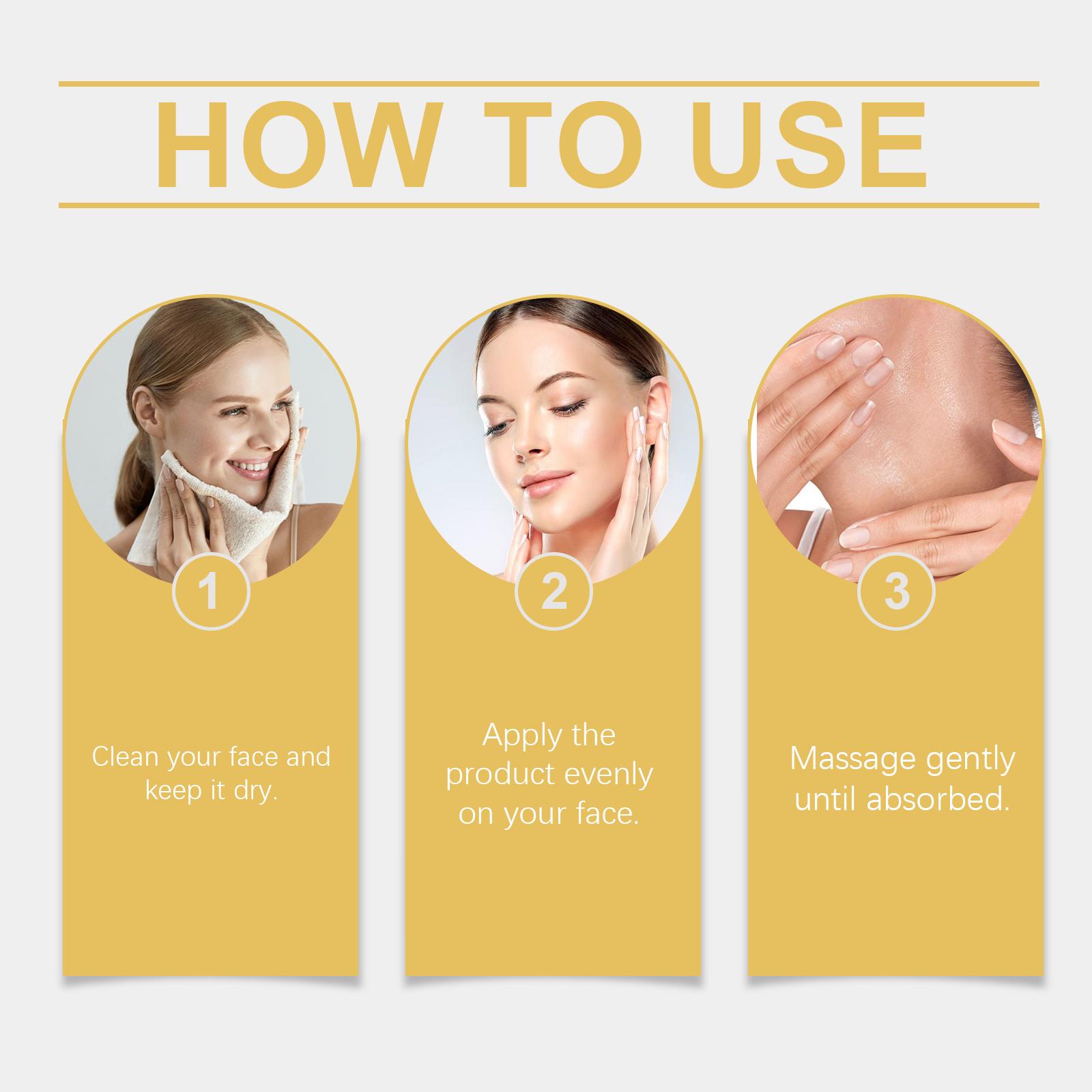 HOW TO USE

1

Clean your face and keep it dry.

2

Apply the product evenly on your face.

3

Massage gently until absorbed.