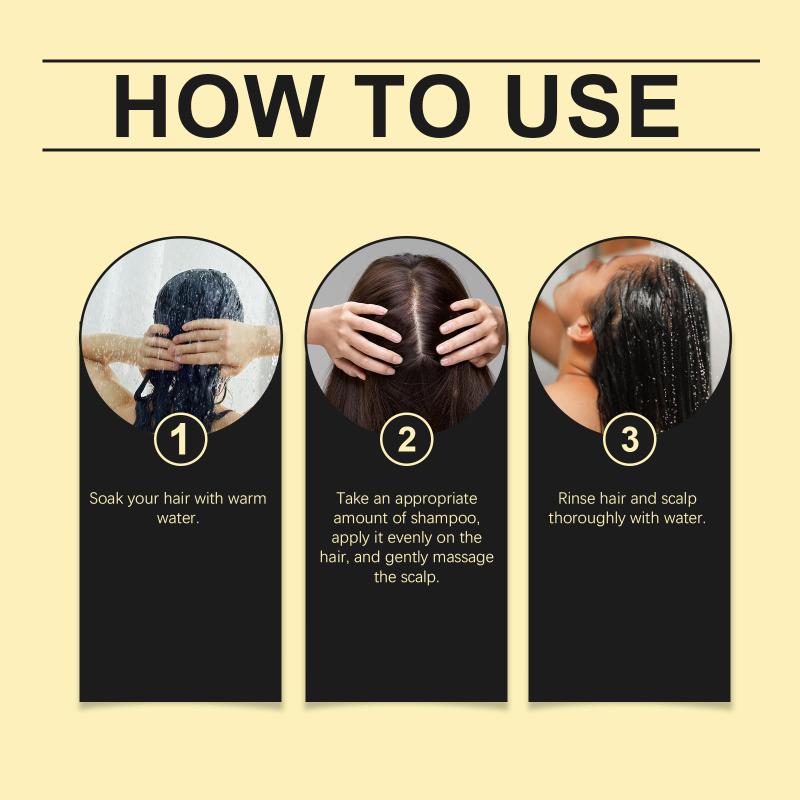 HOW TO USE

1

Soak your hair with warm water.

2

Take an appropriate amount of shampoo, apply it evenly on the hair, and gently massage the scalp.

3

Rinse hair and scalp thoroughly with water.