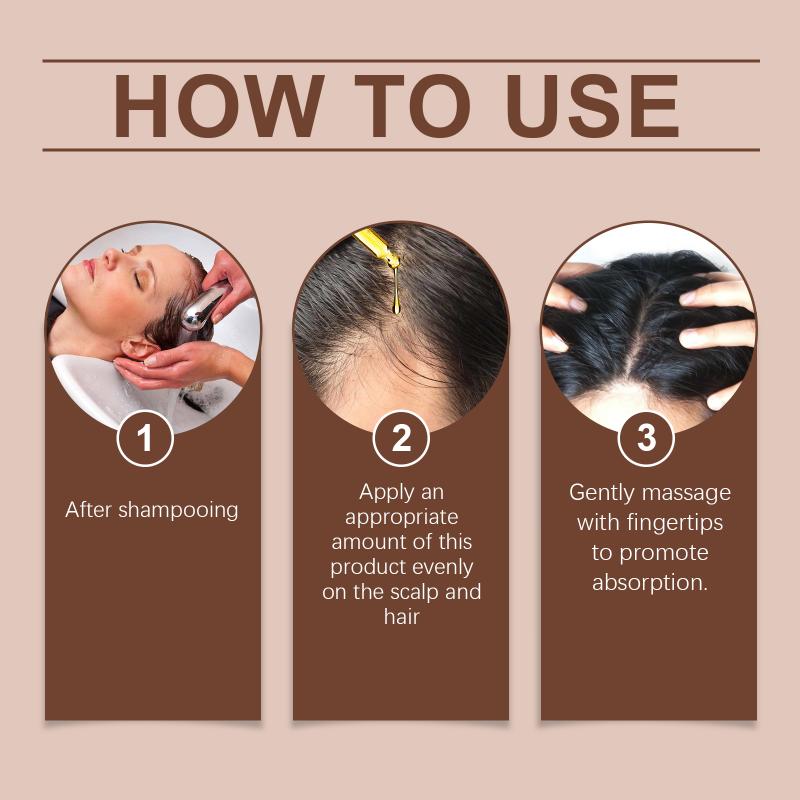 HOW TO USE

1

After shampooing

2

Apply an appropriate amount of this product evenly on the scalp and hair

3

Gently massage with fingertips to promote absorption.