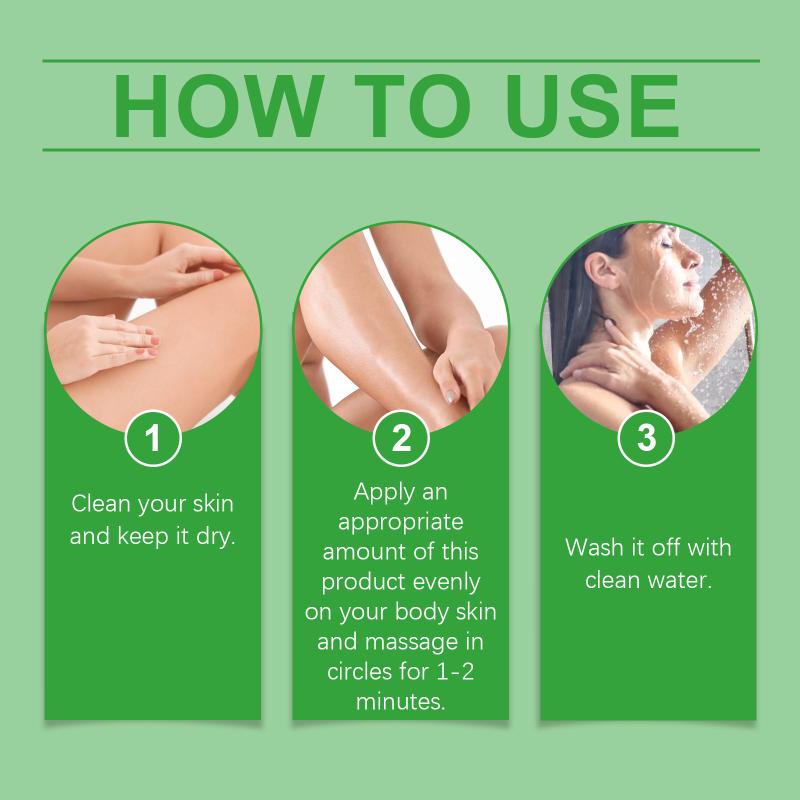 HOW TO USE

1

Clean your skin and keep it dry.

2

Apply an appropriate amount of this product evenly on your body skin and massage in circles for 1-2 minutes.

3

Wash it off with clean water.