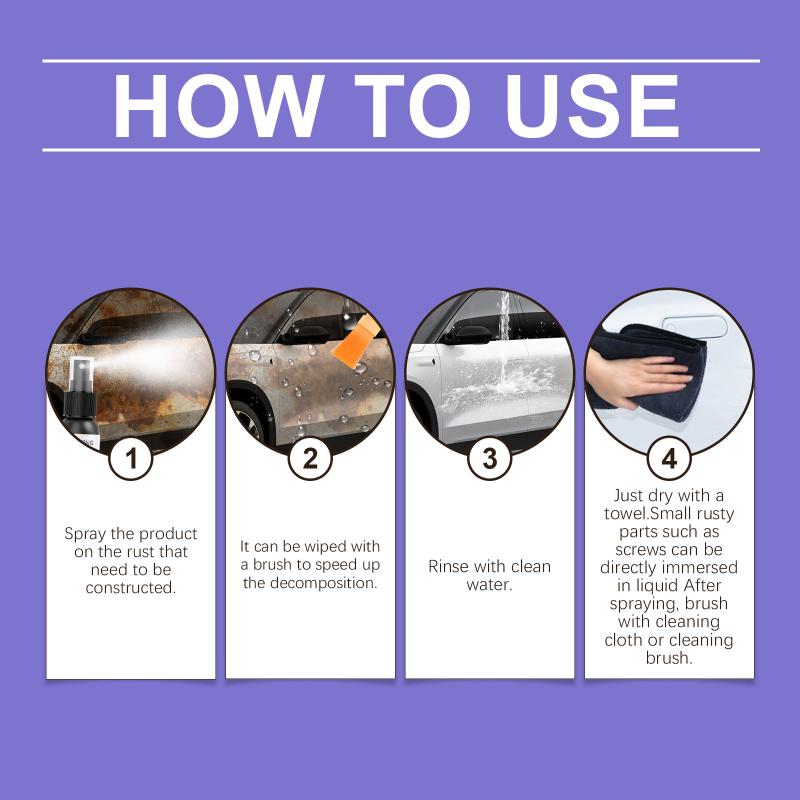 HOW TO USE

1

Spray the product on the rust that need to be constructed.

2

It can be wiped with a brush to speed up the decomposition.

3

Rinse with clean water.

4

Just dry with a towel.Small rusty parts such as screws can be directly immersed in liquid After spraying, brush with cleaning cloth or cleaning brush.