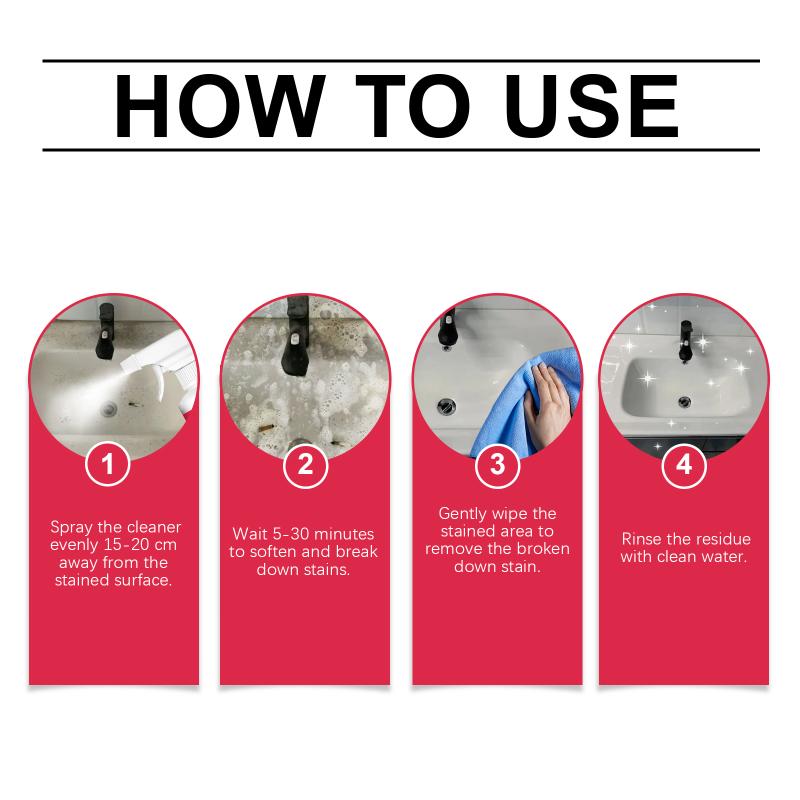 HOW TO USE

1

Spray the cleaner evenly 15-20 cm away from the stained surface.

2

Wait 5-30 minutes to soften and break down stains.

3

Gently wipe the stained area to remove the broken down stain.

4

Rinse the residue with clean water.