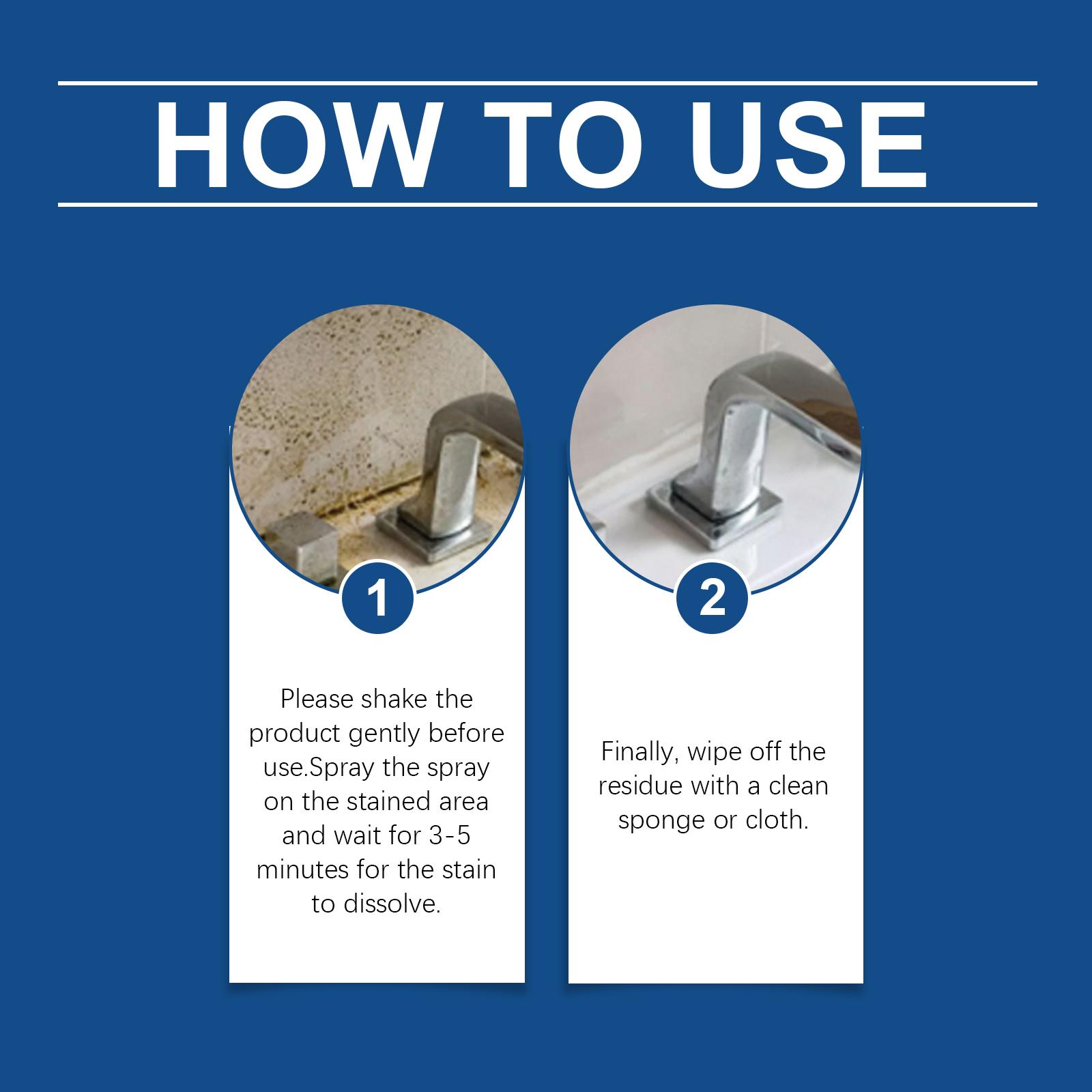 HOW TO USE

1

Please shake the product gently before use.Spray the spray on the stained area and wait for 3-5 minutes for the stain to dissolve.

2

Finally, wipe off the residue with a clean sponge or cloth.