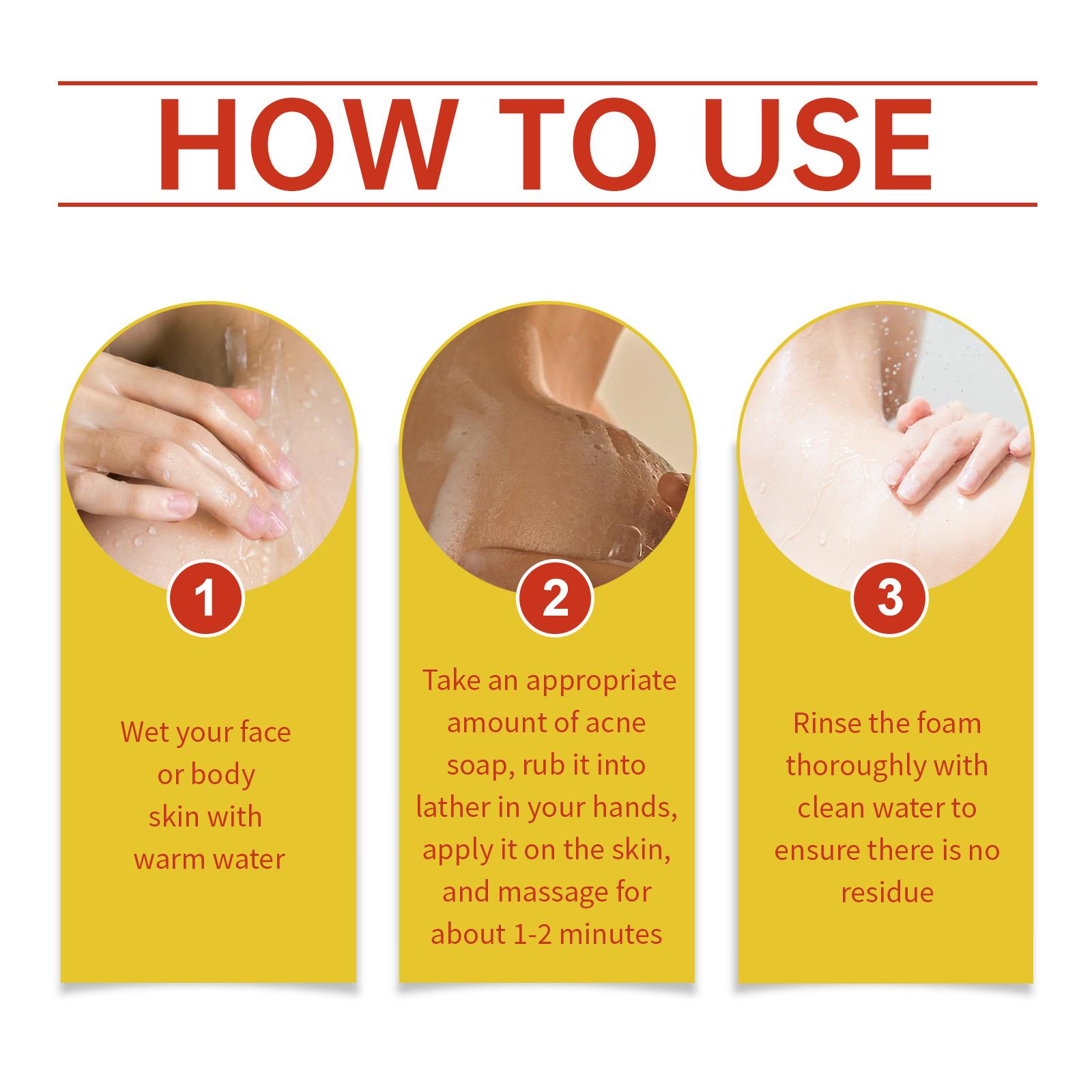 HOW TO USE

1

Wet your face or body skin with warm water

2

Take an appropriate amount of acne soap, rub it into lather in your hands, apply it on the skin, and massage for about 1-2 minutes

3

Rinse the foam thoroughly with clean water to ensure there is no residue