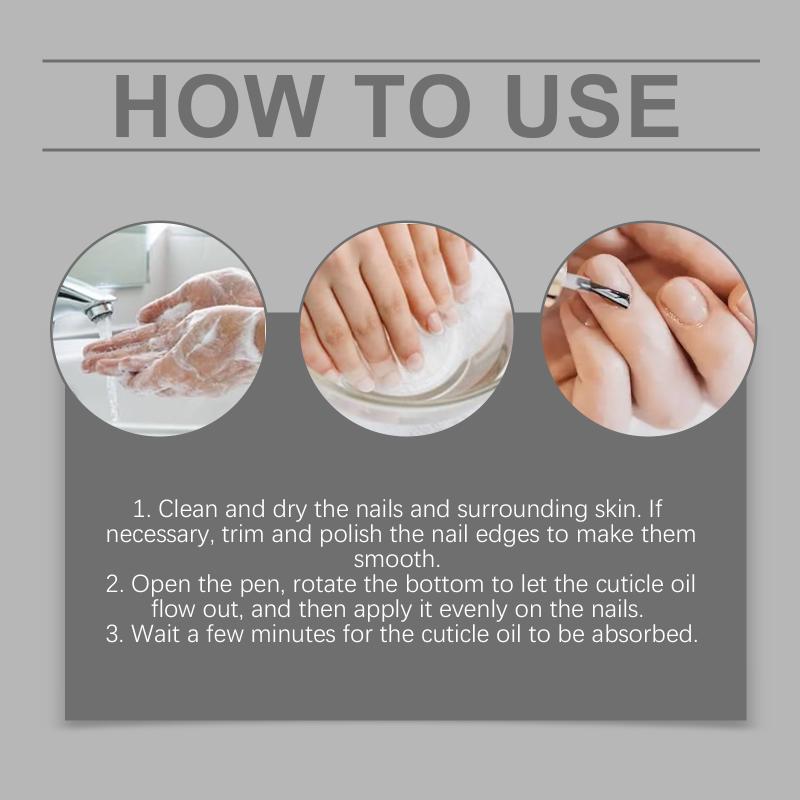 HOW TO USE

1. Clean and dry the nails and surrounding skin. If necessary, trim and polish the nail edges to make them smooth.
2. Open the pen, rotate the bottom to let the cuticle oil flow out, and then apply it evenly on the nails.
3. Wait a few minutes for the cuticle oil to be absorbed.