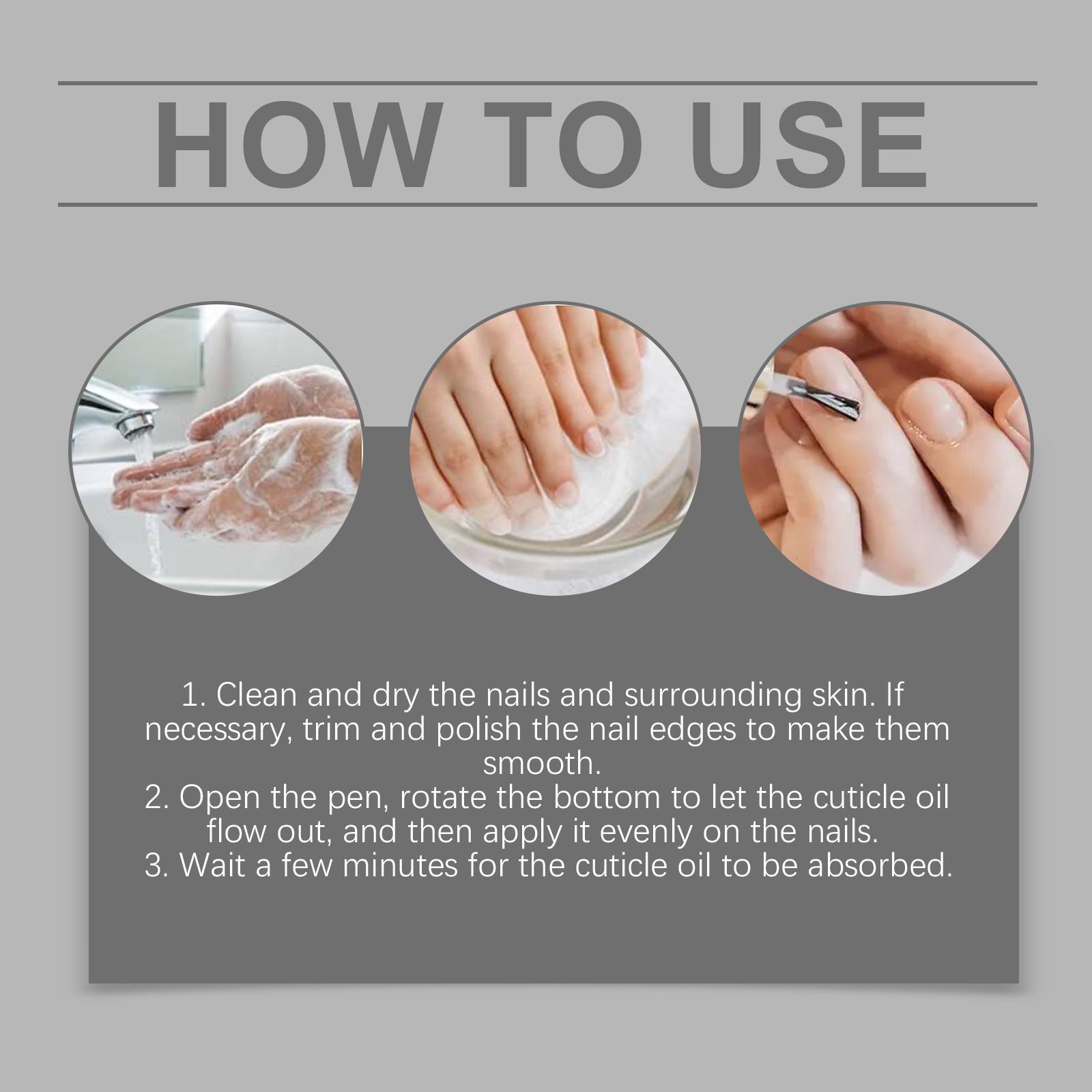 HOW TO USE

1. Clean and dry the nails and surrounding skin. If necessary, trim and polish the nail edges to make them smooth.
2. Open the pen, rotate the bottom to let the cuticle oil flow out, and then apply it evenly on the nails.
3. Wait a few minutes for the cuticle oil to be absorbed.