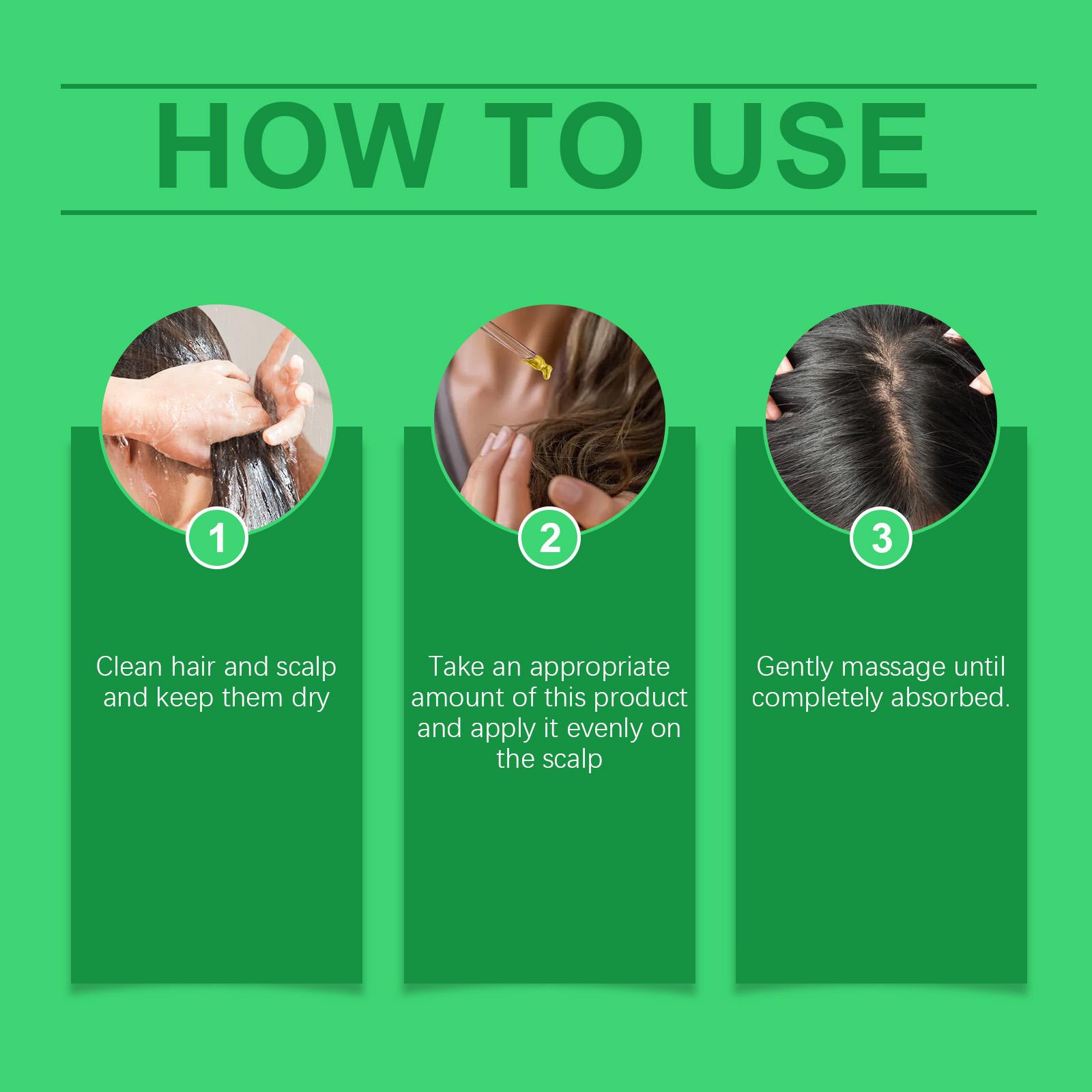 HOW TO USE

1

Clean hair and scalp and keep them dry

2

Take an appropriate amount of this product and apply it evenly on the scalp

3

Gently massage until completely absorbed.