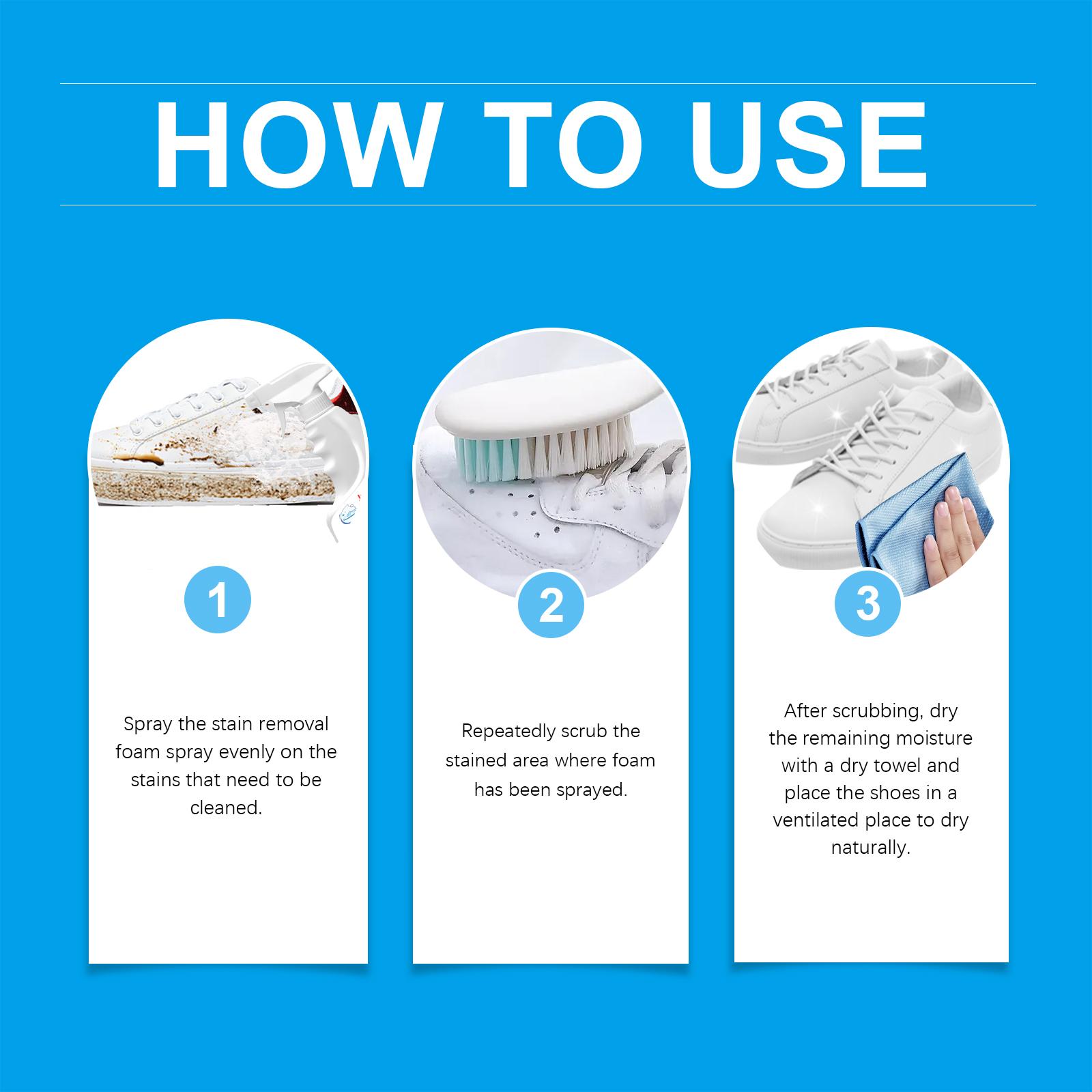 HOW TO USE

1

Spray the stain removal foam spray evenly on the stains that need to be cleaned.

2

Repeatedly scrub the stained area where foam has been sprayed.

3

After scrubbing, dry the remaining moisture with a dry towel and place the shoes in a ventilated place to dry naturally.