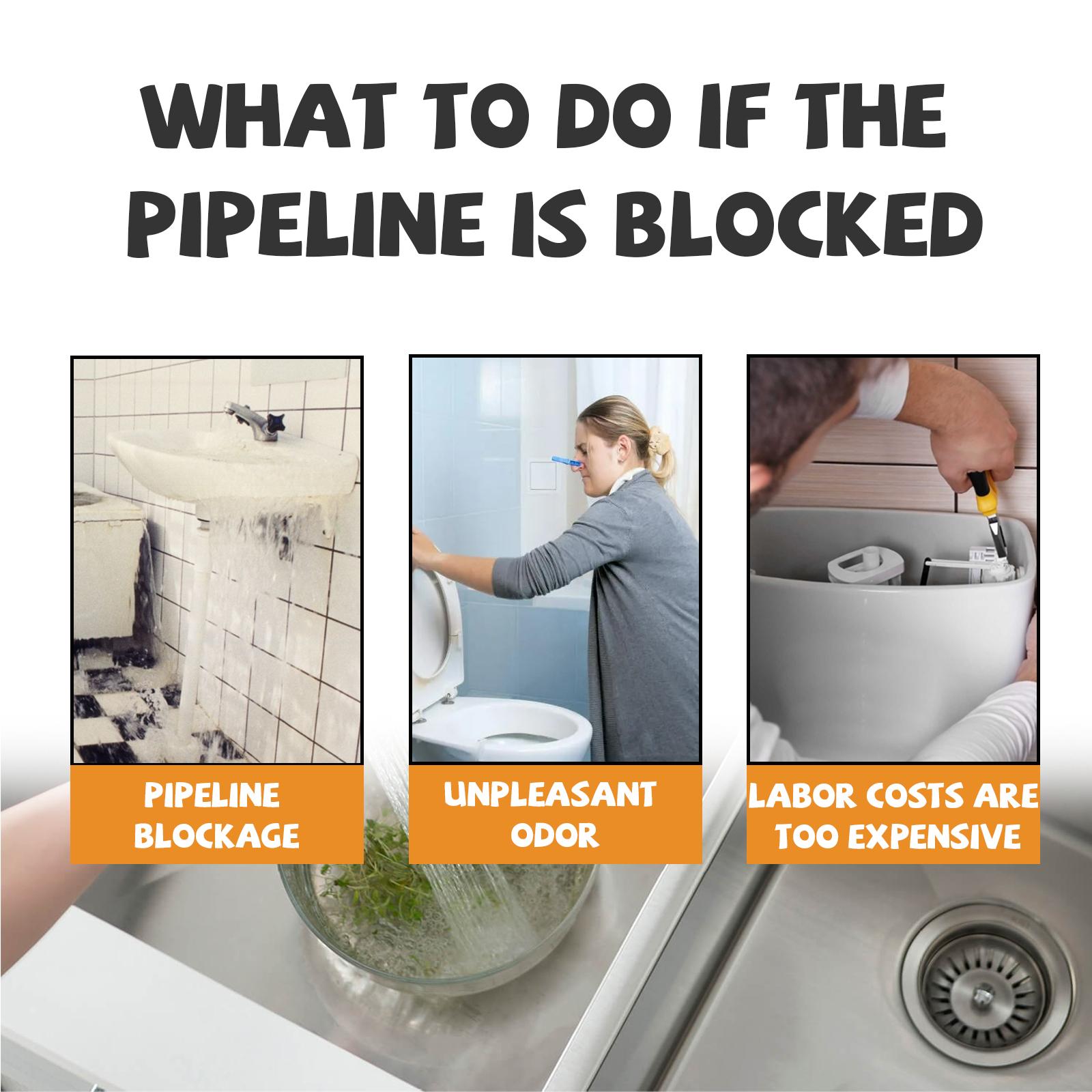 WHAT TO DO IF THE PIPELINE IS BLOCKED

PIPELINE BLOCKAGE

UNPLEASANT ODOR

LABOR COSTS ARE TOO EXPENSIVE