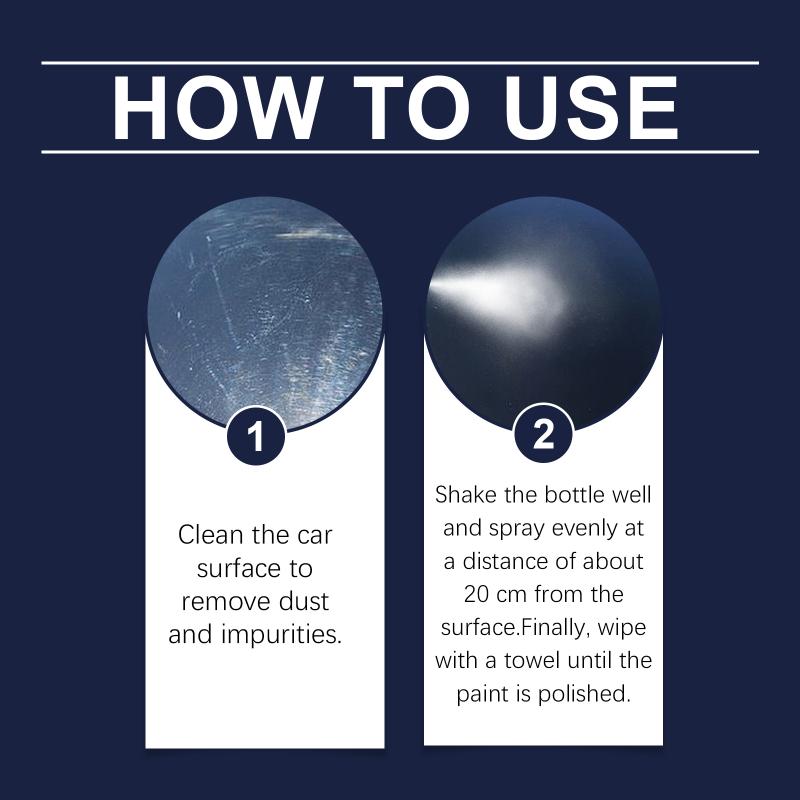 HOW TO USE

1

Clean the car surface to remove dust and impurities.

2

Shake the bottle well and spray evenly at a distance of about 20 cm from the surface.Finally, wipe with a towel until the paint is polished.