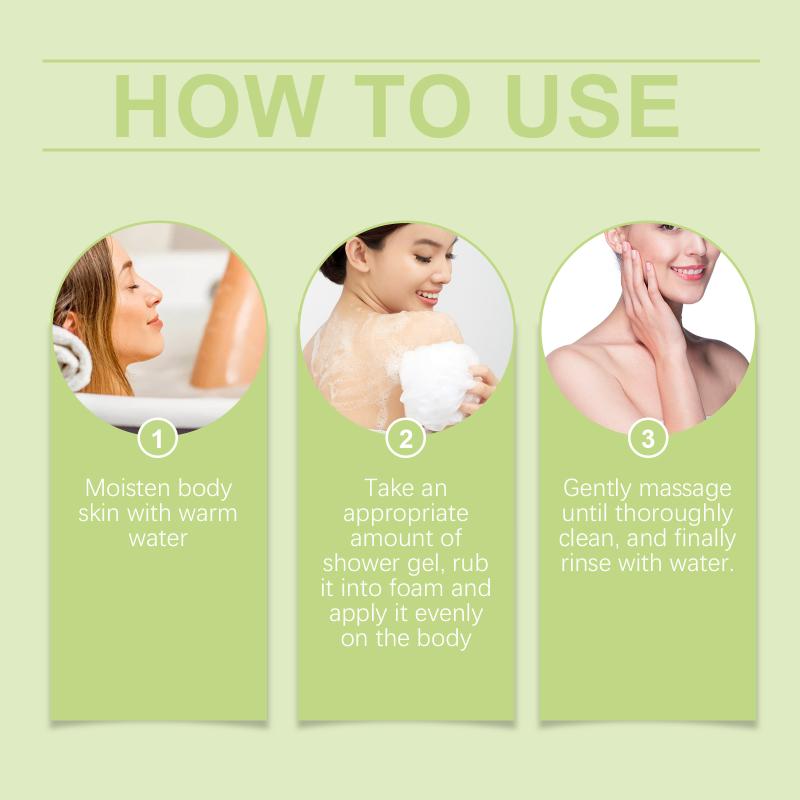 HOW TO USE

1

Moisten body skin with warm water

2

Take an appropriate amount of shower gel, rub it into foam and apply it evenly on the body

3

Gently massage until thoroughly clean, and finally rinse with water.