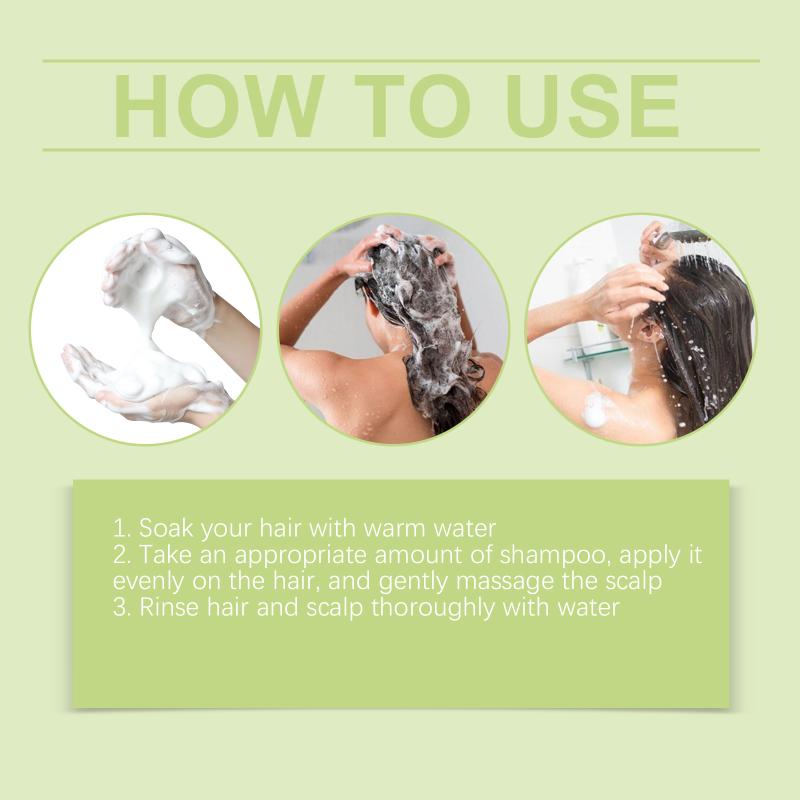 HOW TO USE

1. Soak your hair with warm water
2. Take an appropriate amount of shampoo, apply it evenly on the hair, and gently massage the scalp
3. Rinse hair and scalp thoroughly with water