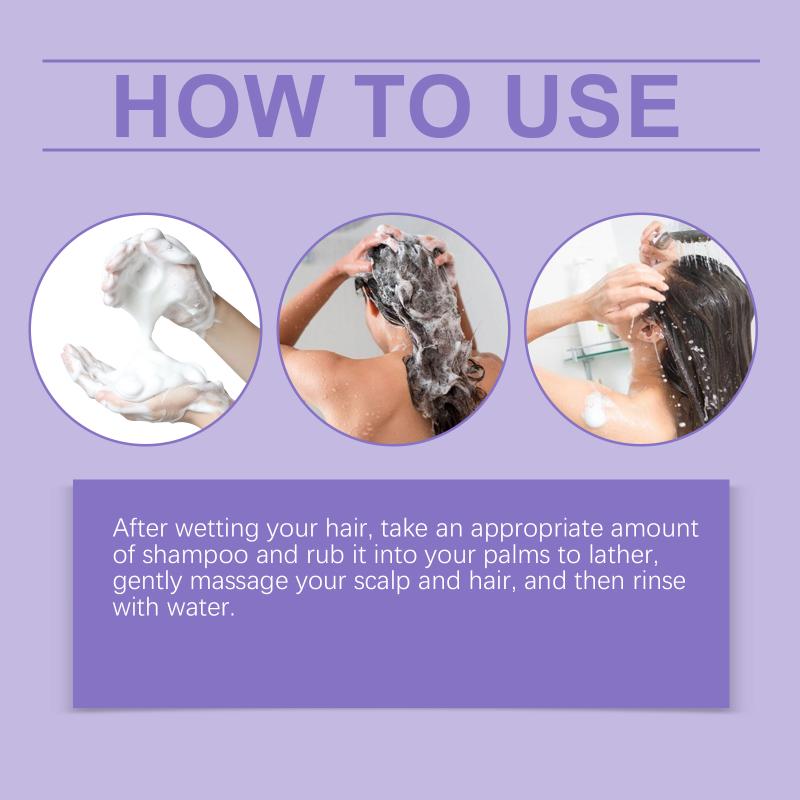 HOW TO USE

After wetting your hair, take an appropriate amount of shampoo and rub it into your palms to lather, gently massage your scalp and hair, and then rinse with water.