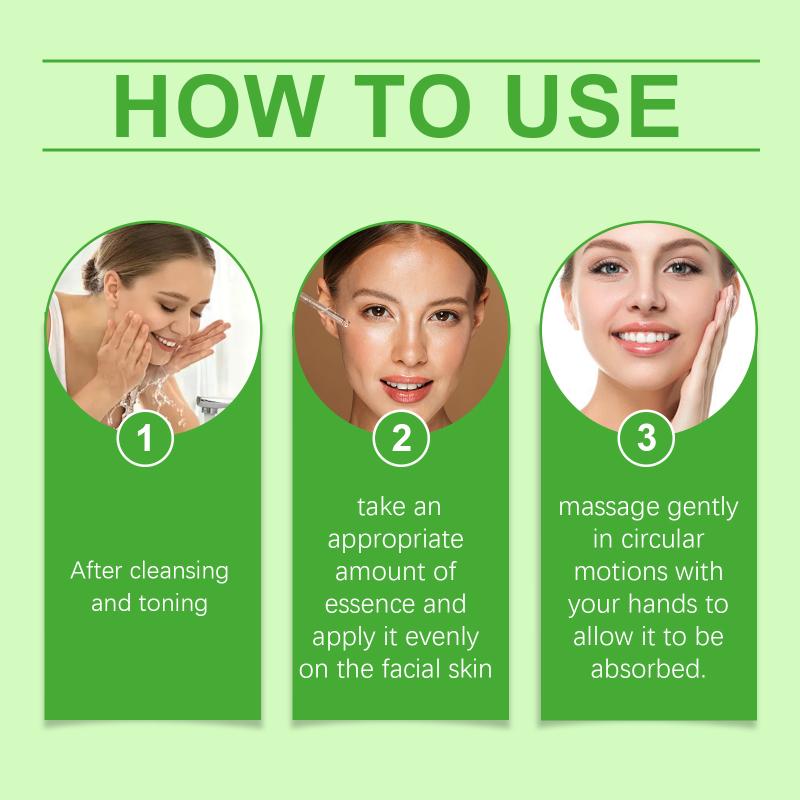 HOW TO USE

1

After cleansing and toning

2

take an appropriate amount of essence and apply it evenly on the facial skin

3

massage gently in circular motions with your hands to allow it to be absorbed.