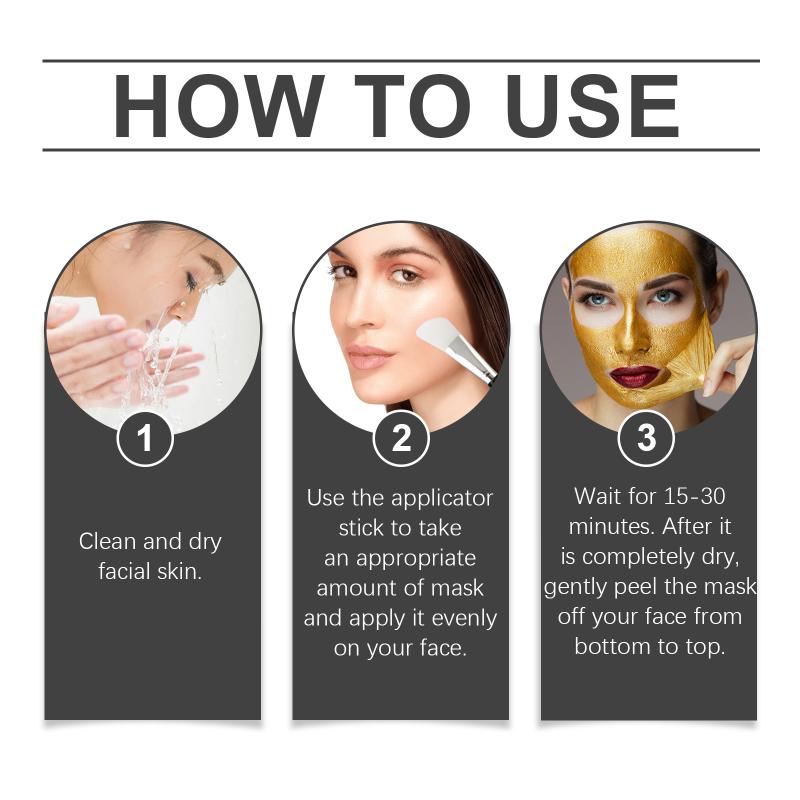 HOW TO USE

1

Clean and dry facial skin.

2

Use the applicator stick to take an appropriate amount of mask and apply it evenly on your face.

3

Wait for 15-30 minutes. After it is completely dry, gently peel the mask off your face from bottom to top.