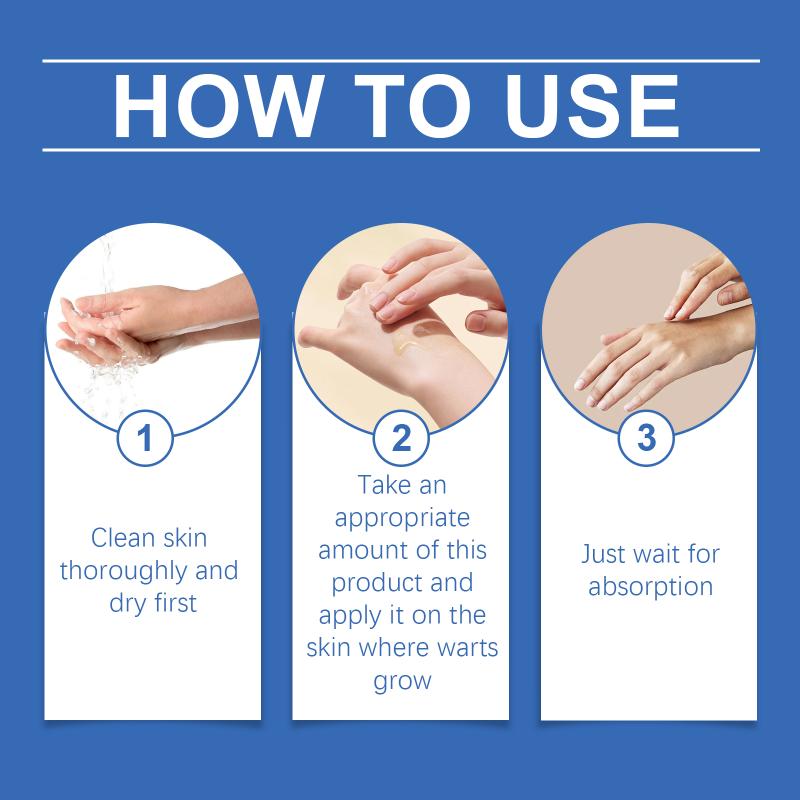 HOW TO USE

1

Clean skin thoroughly and dry first

2

Take an appropriate amount of this product and apply it on the skin where warts grow

3

Just wait for absorption