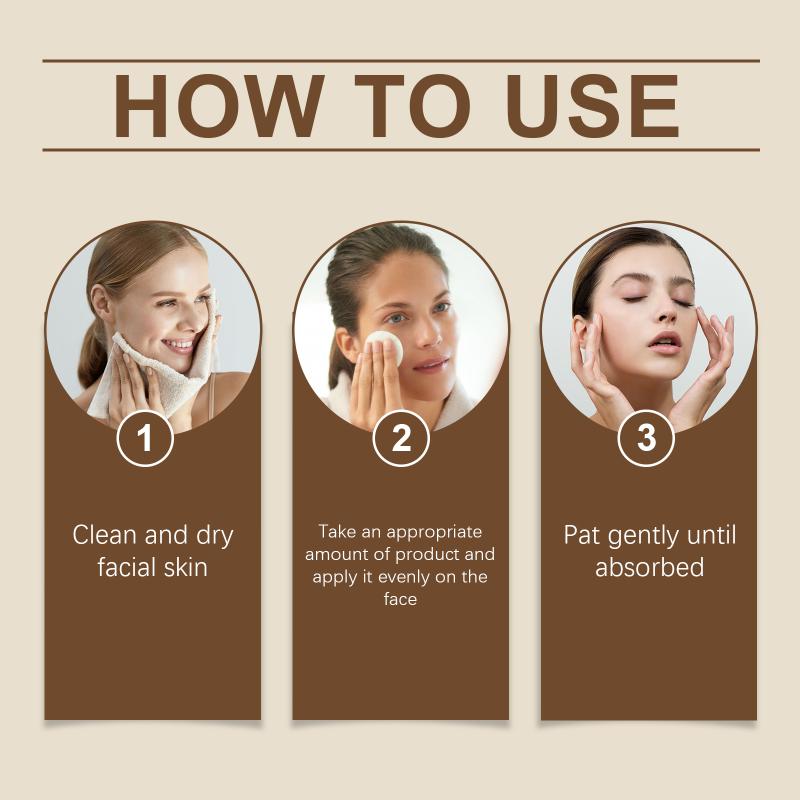 HOW TO USE

1

Clean and dry facial skin

2

Take an appropriate amount of product and apply it evenly on the face

3

Pat gently until absorbed