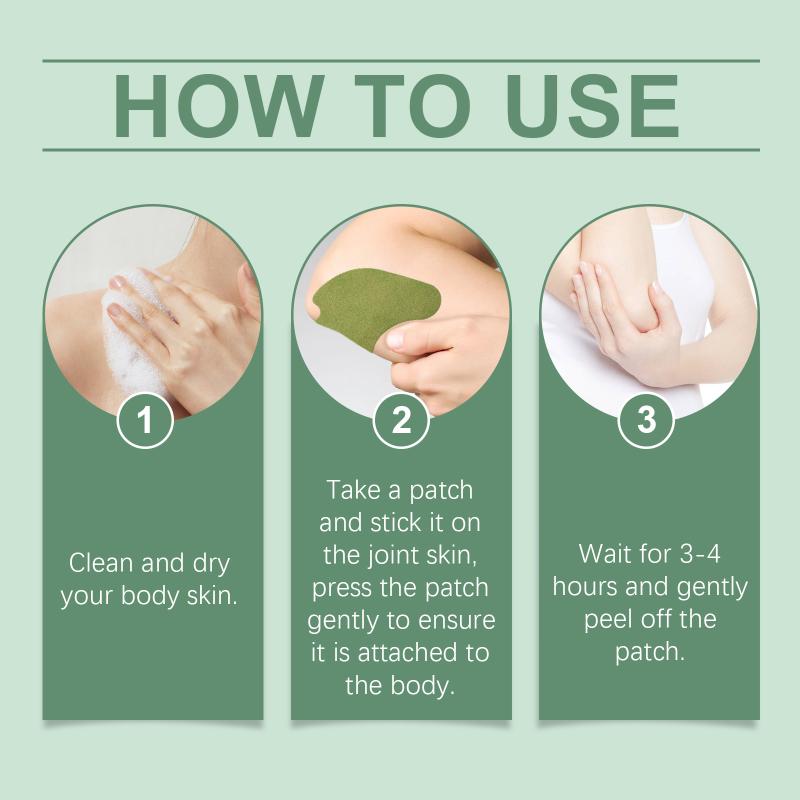 HOW TO USE

1

Clean and dry your body skin.

2

Take a patch and stick it on the joint skin, press the patch gently to ensure it is attached to the body.

3

Wait for 3-4 hours and gently peel off the patch.