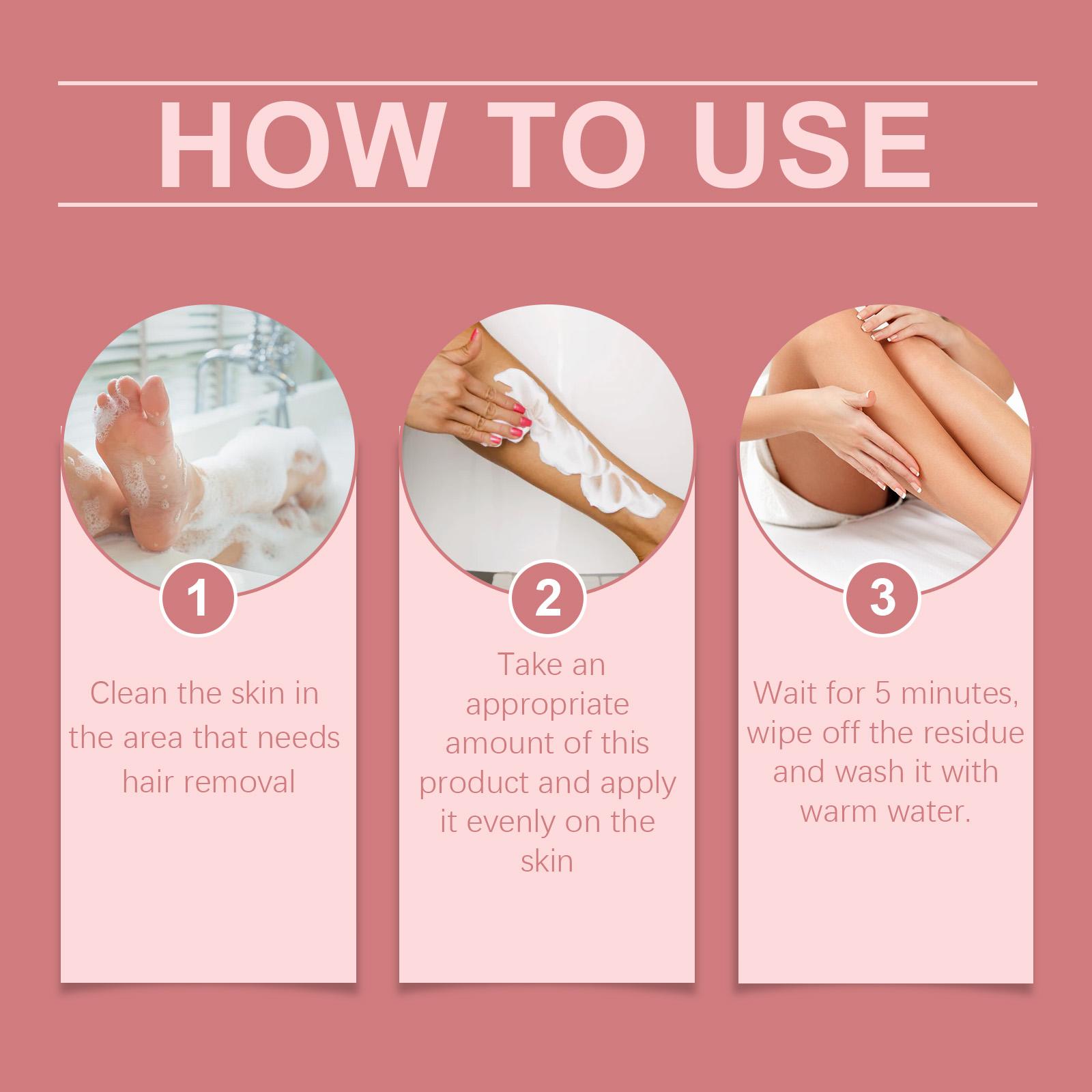 HOW TO USE

1

Clean the skin in the area that needs hair removal

2

Take an appropriate amount of this product and apply it evenly on the skin

3

Wait for 5 minutes, wipe off the residue and wash it with warm water.