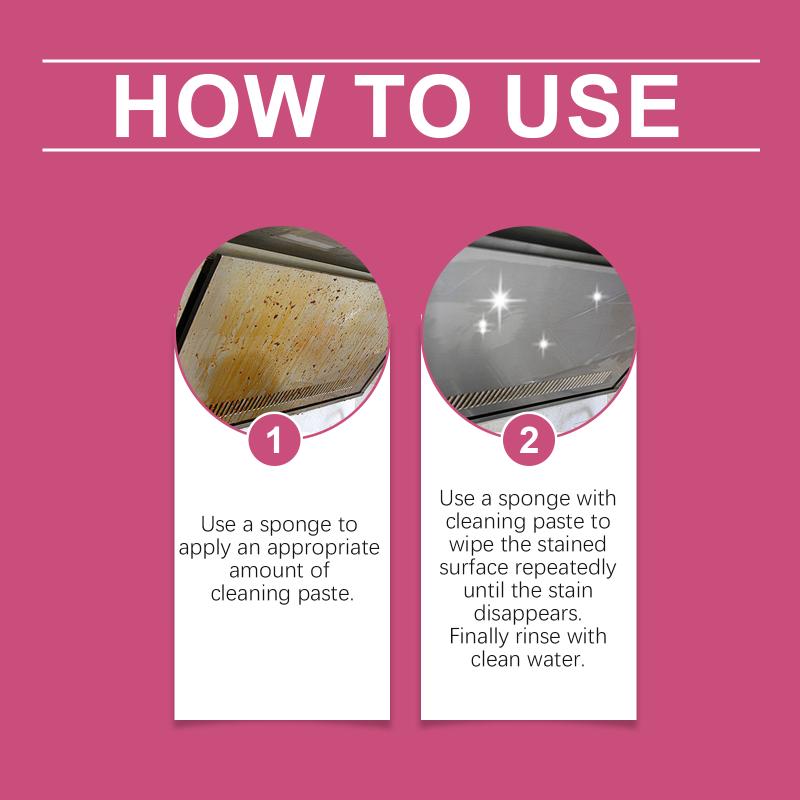 HOW TO USE

1

Use a sponge to apply an appropriate amount of cleaning paste.

2

Use a sponge with cleaning paste to wipe the stained surface repeatedly until the stain disappears. Finally rinse with clean water.